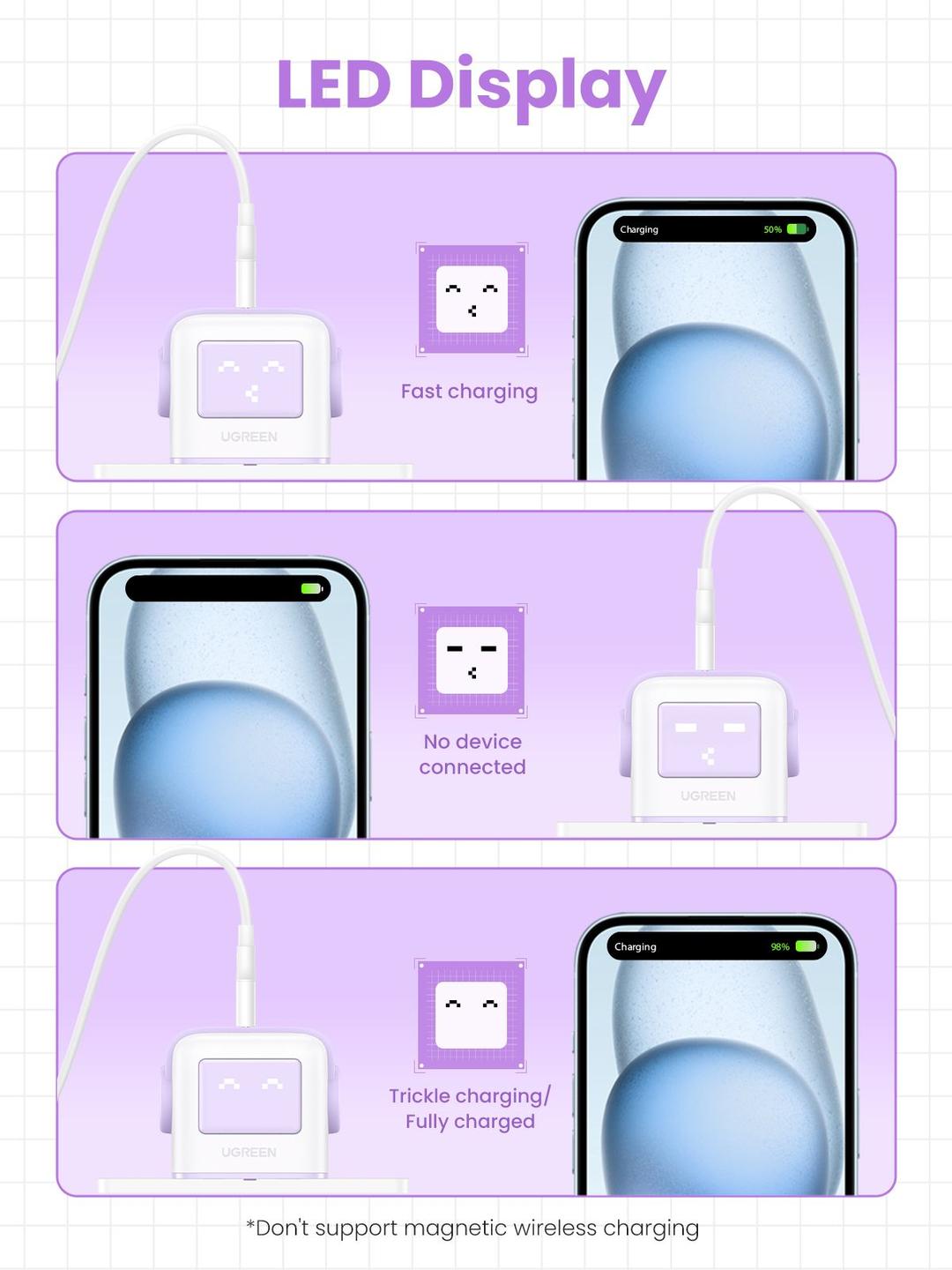 LED Display

UGREEN

Fast charging

Charging 50%

No device connected

UGREEN

UGREEN

Trickle charging/ Fully charged

Charging 98%

*Don't support magnetic wireless charging