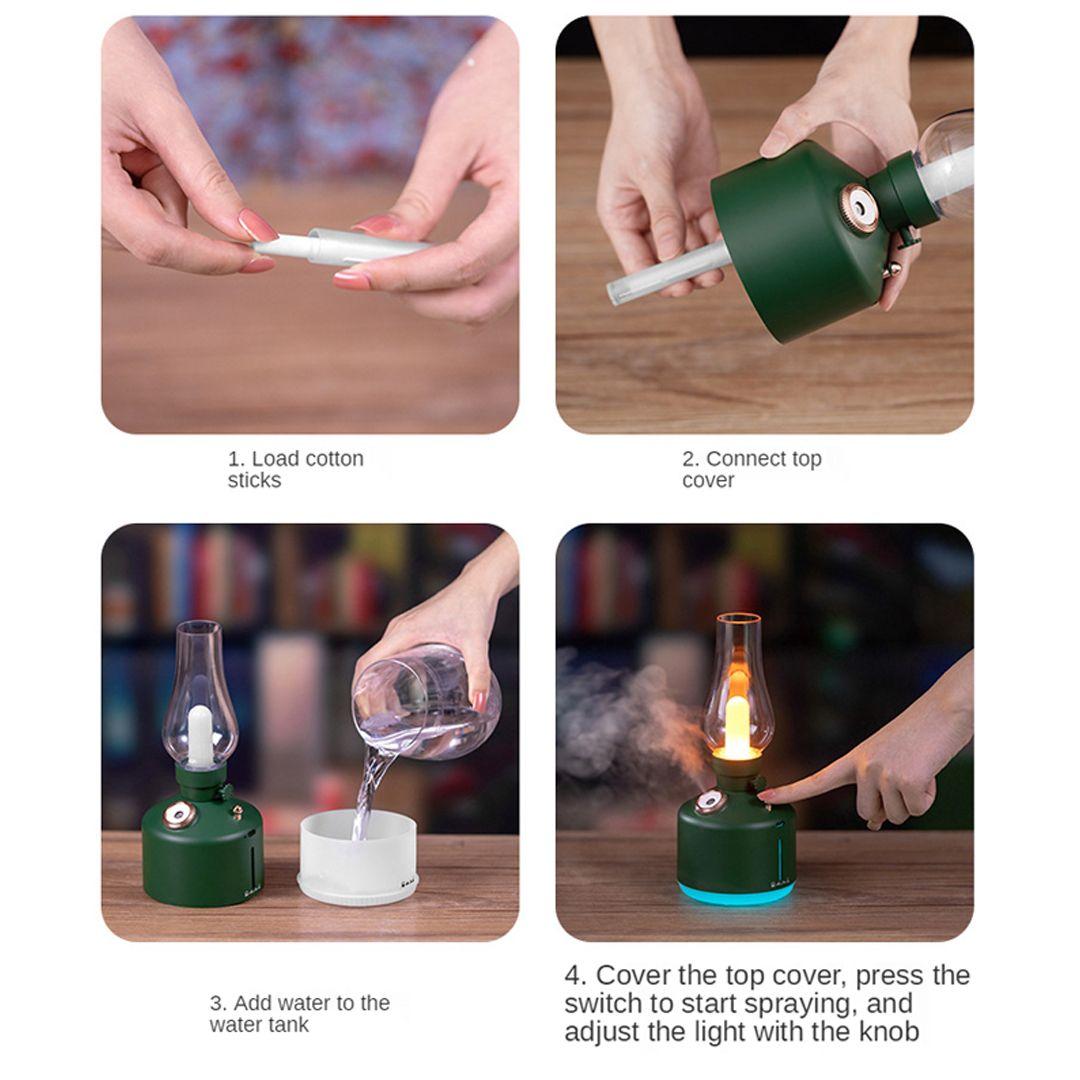 1. Load cotton sticks

2. Connect top cover

3. Add water to the water tank

4. Cover the top cover, press the switch to start spraying, and adjust the light with the knob