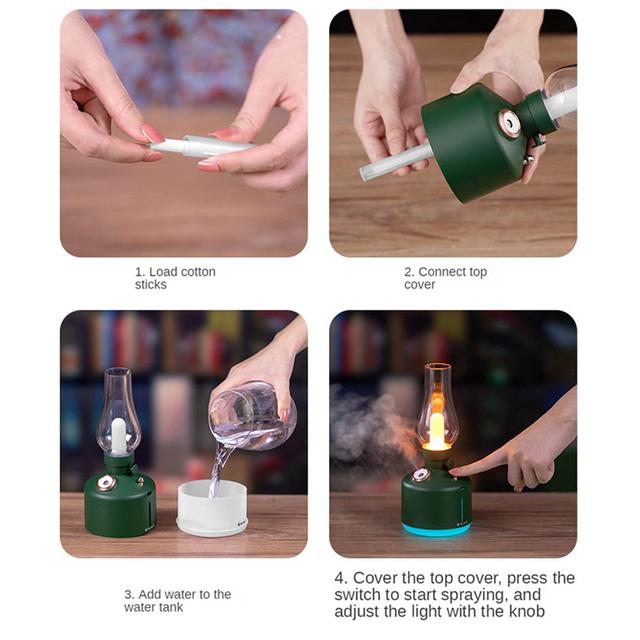 1. Load cotton sticks

2. Connect top cover

3. Add water to the water tank

4. Cover the top cover, press the switch to start spraying, and adjust the light with the knob