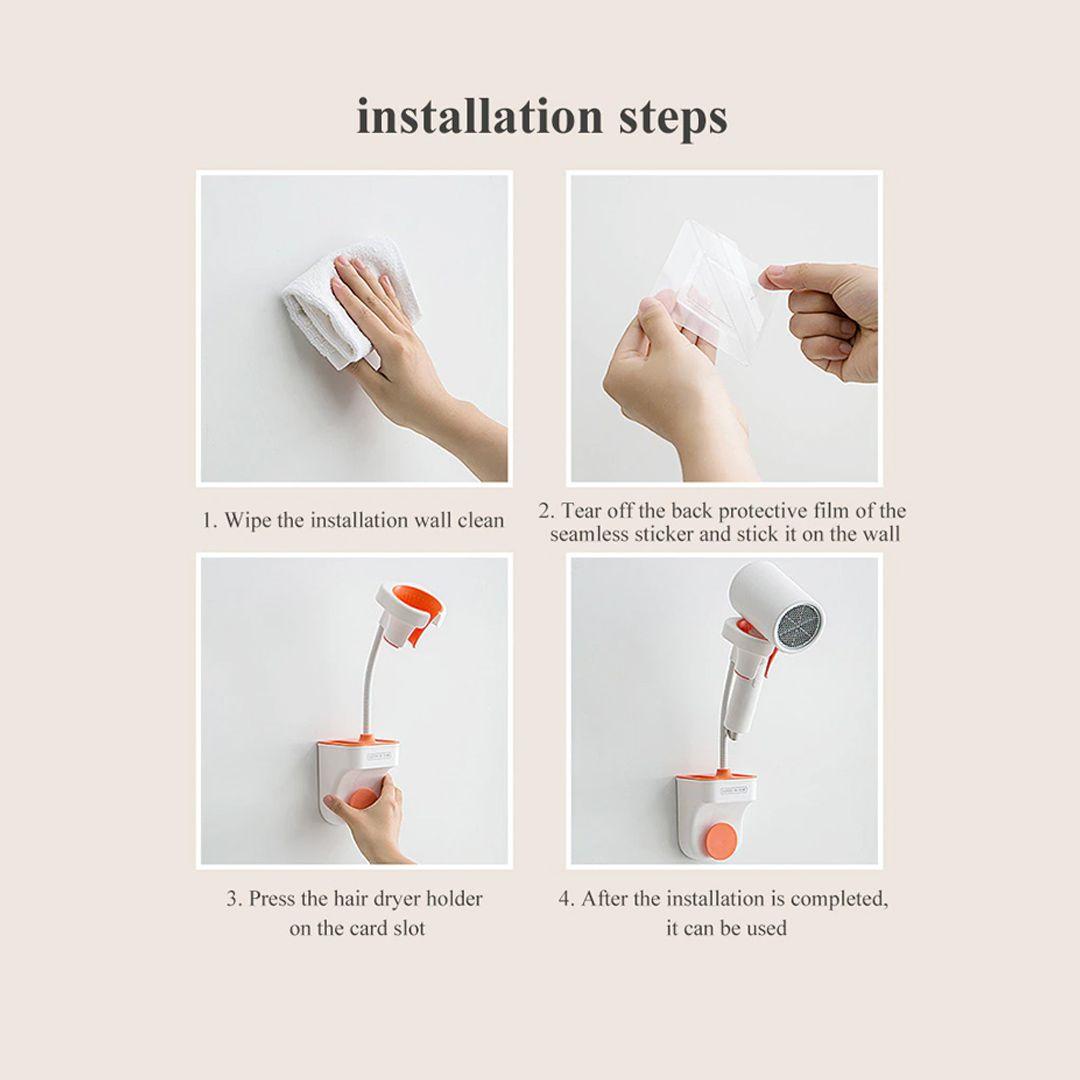 installation steps

1. Wipe the installation wall clean

2. Tear off the back protective film of the seamless sticker and stick it on the wall

3. Press the hair dryer holder on the card slot

4. After the installation is completed, it can be used