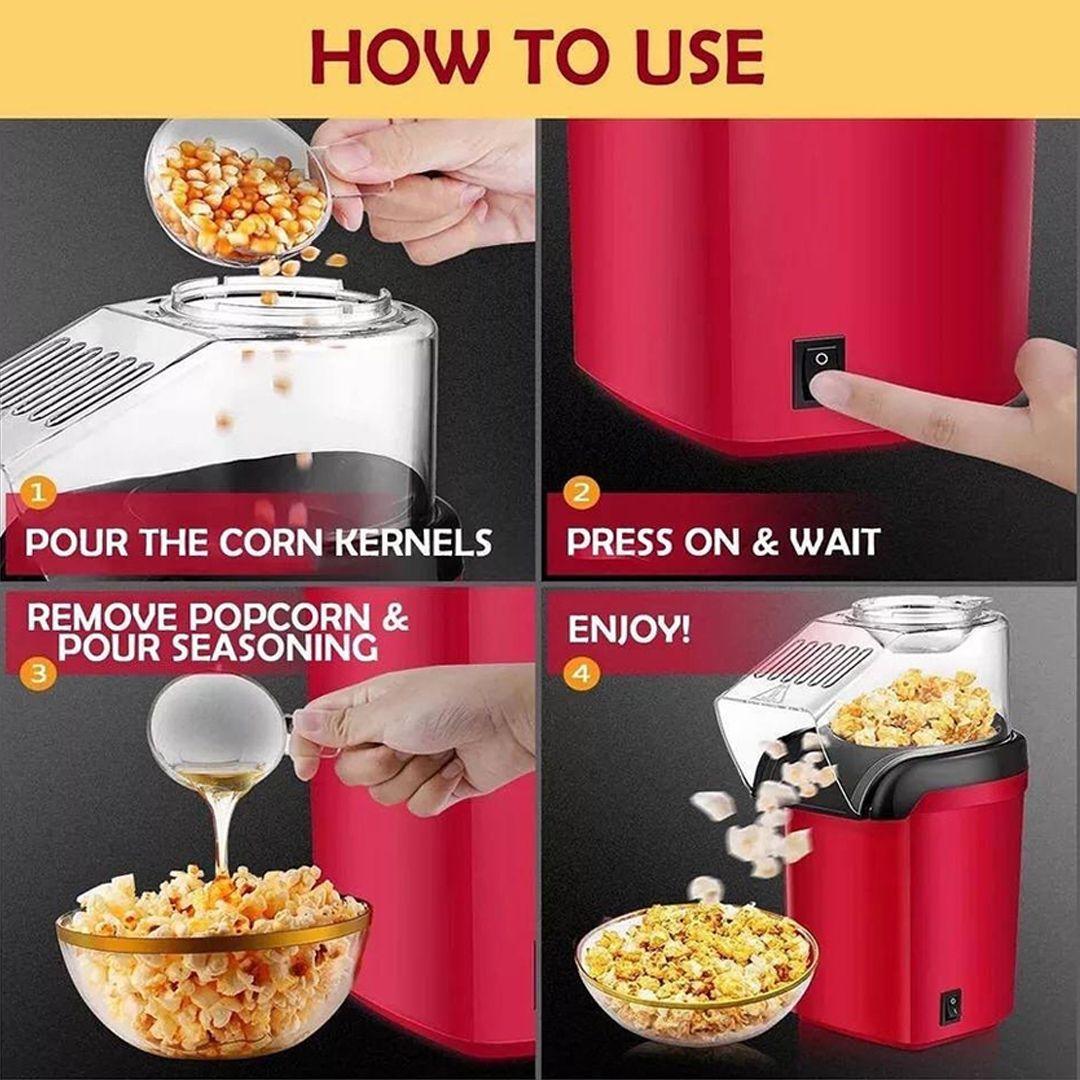 HOW TO USE

1
POUR THE CORN KERNELS

2
PRESS ON & WAIT

REMOVE POPCORN & POUR SEASONING
3

ENJOY!
4