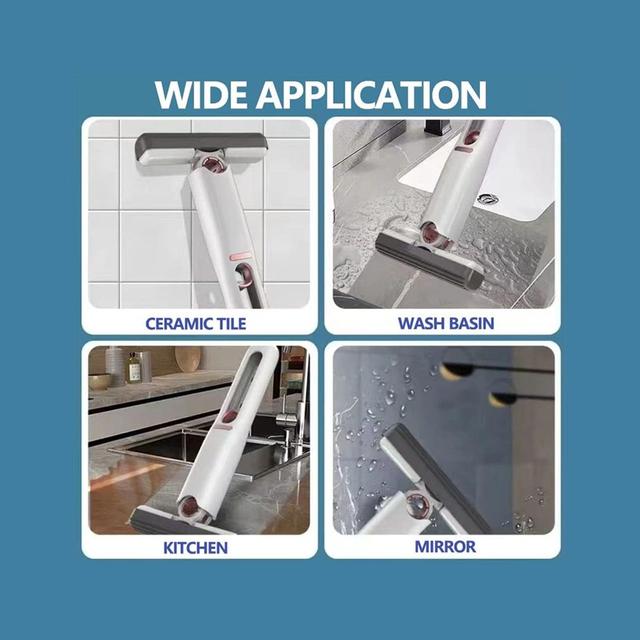 WIDE APPLICATION

CERAMIC TILE

WASH BASIN

KITCHEN

MIRROR