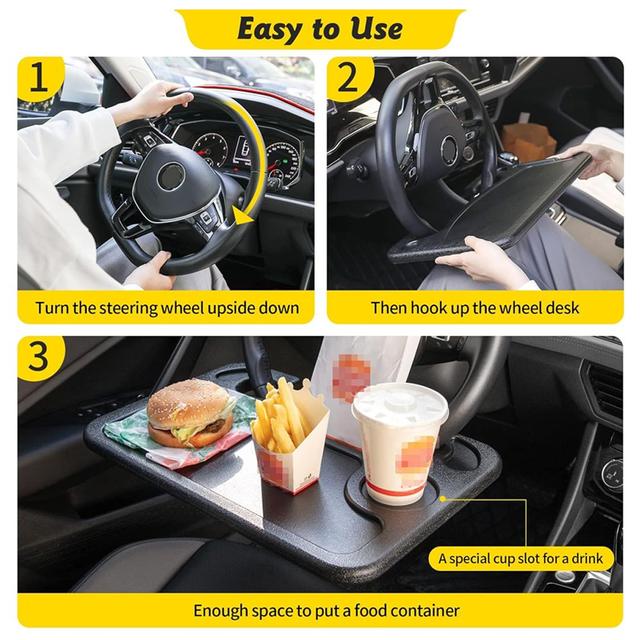 Easy to Use

1

Turn the steering wheel upside down

2

Then hook up the wheel desk

3

A special cup slot for a drink

Enough space to put a food container