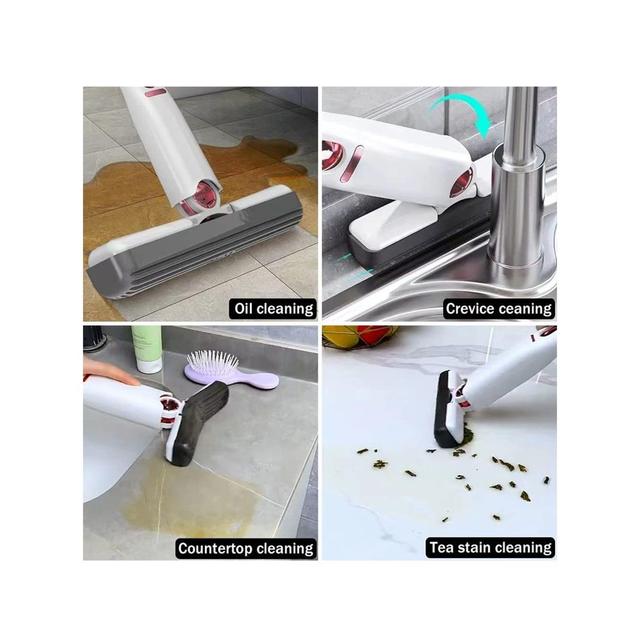 Oil cleaning

Crevice ceaning

Countertop cleaning

Tea stain cleaning