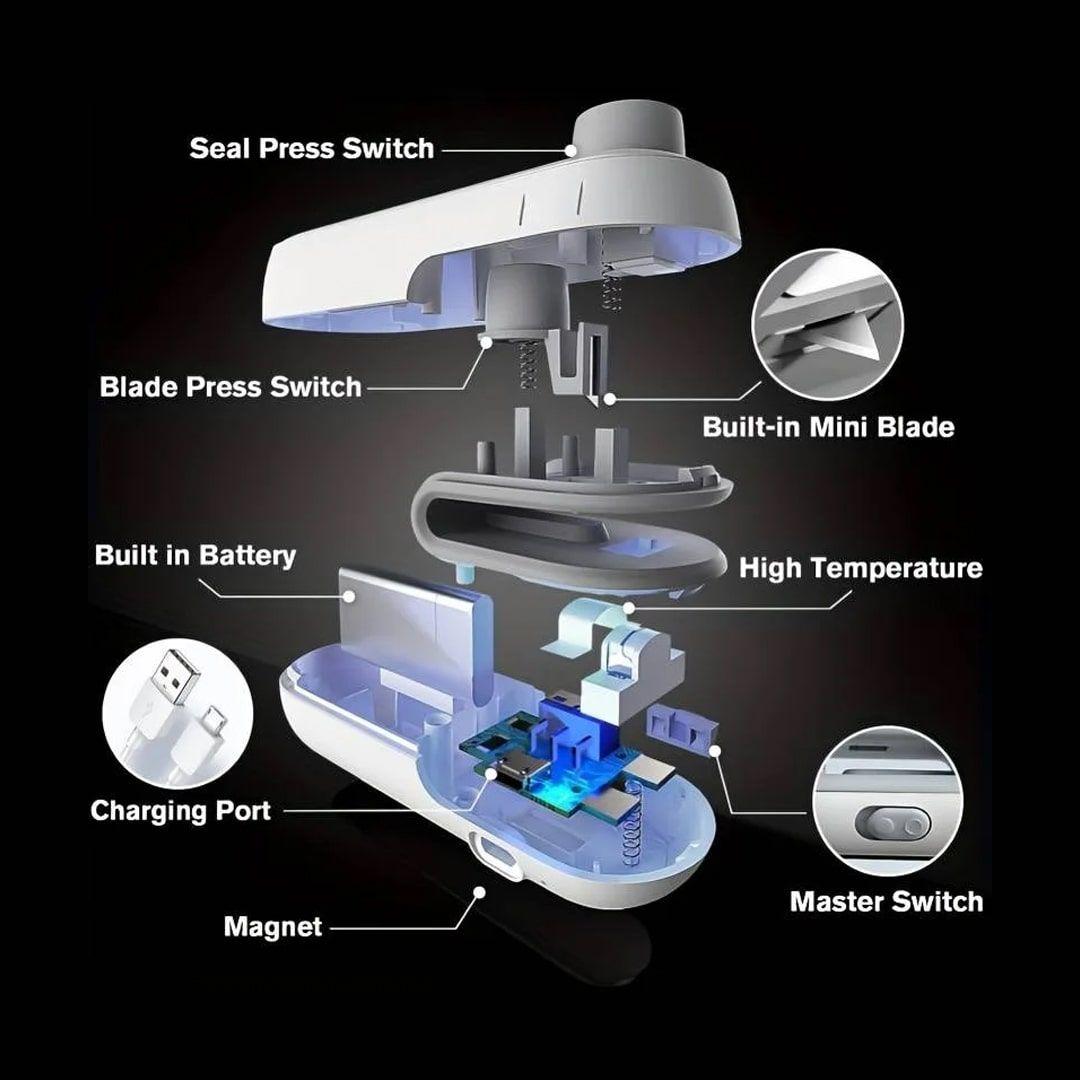 Seal Press Switch

Blade Press Switch

Built-in Mini Blade

Built in Battery

High Temperature

Charging Port

Master Switch

Magnet