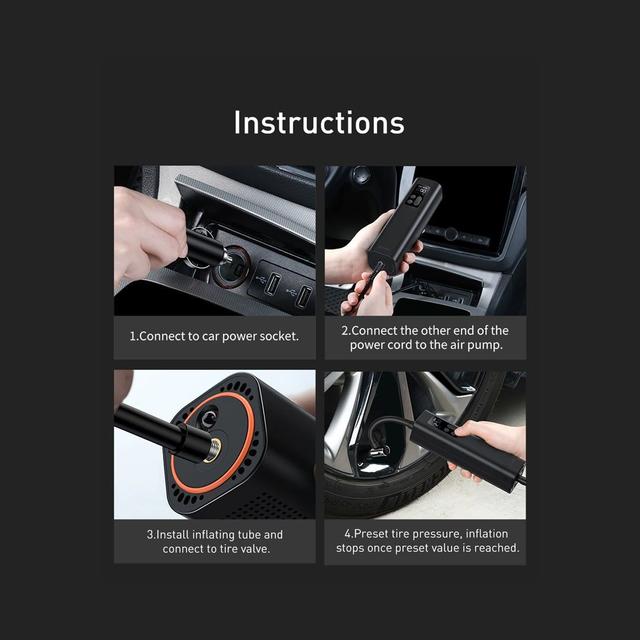 Instructions

1.Connect to car power socket.

2.Connect the other end of the power cord to the air pump.

3.Install inflating tube and connect to tire valve.

4.Preset tire pressure, inflation stops once preset value is reached.