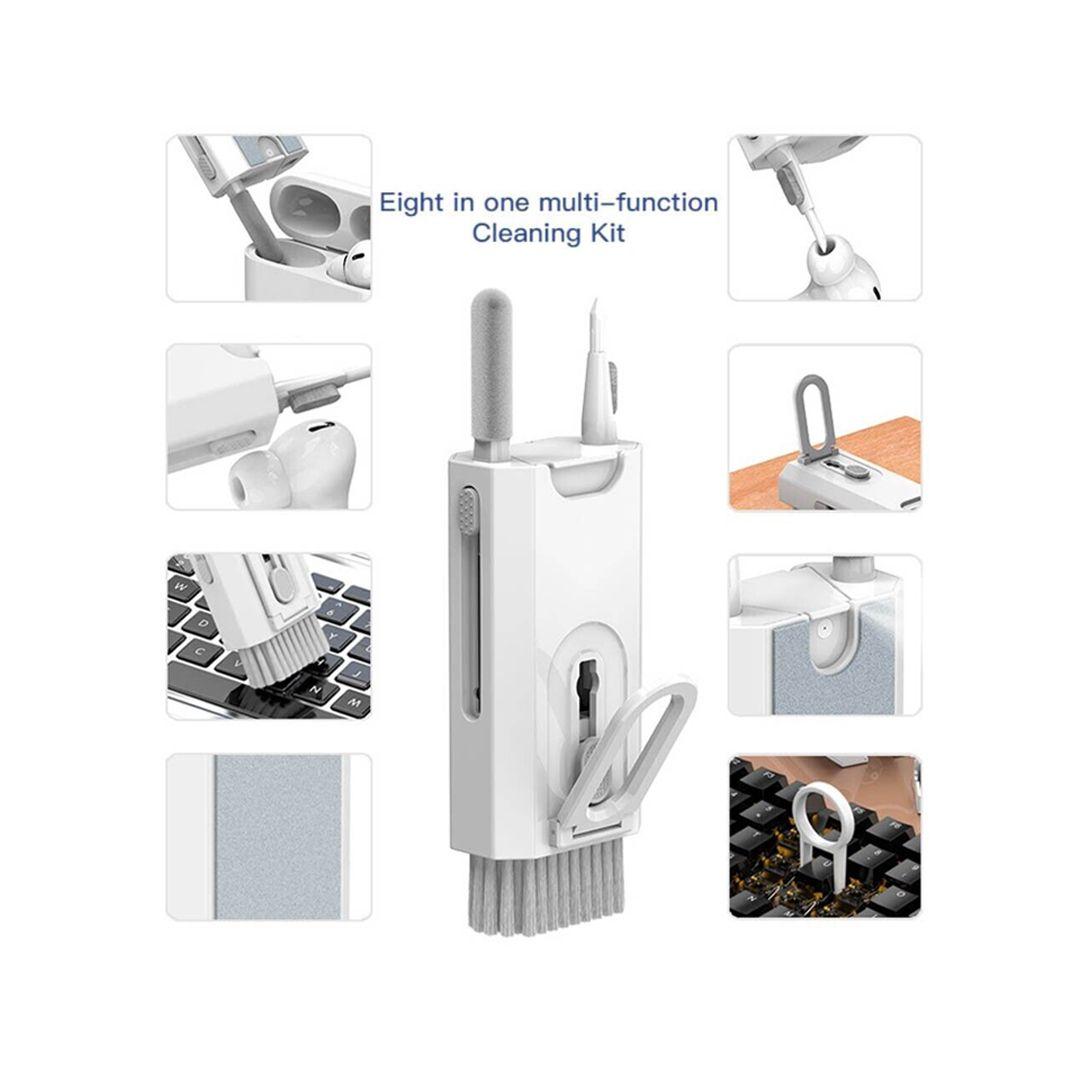 Eight in one multi-function
Cleaning Kit