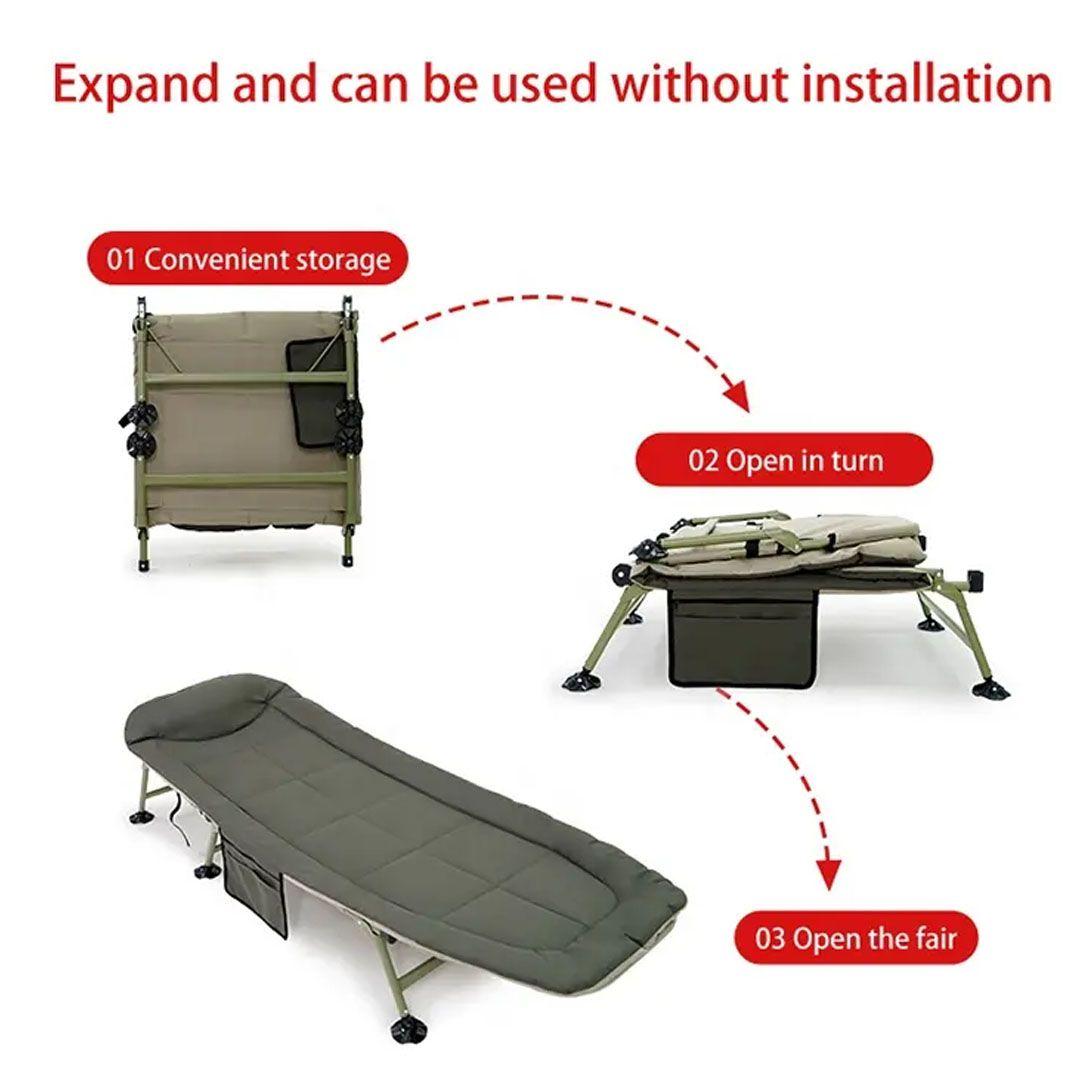 Expand and can be used without installation

01 Convenient storage

02 Open in turn

03 Open the fair