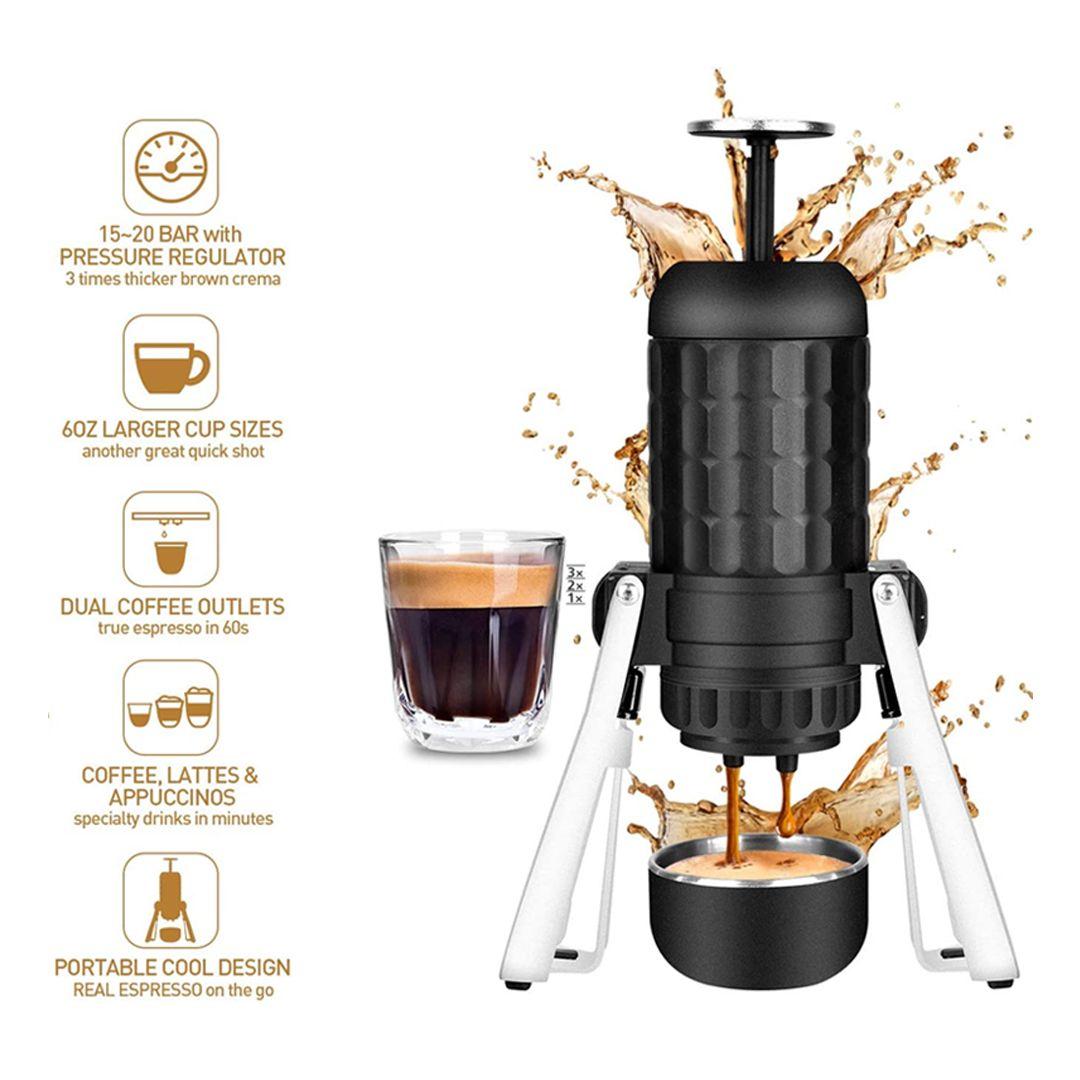 15~20 BAR with
PRESSURE REGULATOR
3 times thicker brown crema

6OZ LARGER CUP SIZES
another great quick shot

DUAL COFFEE OUTLETS
true espresso in 60s

COFFEE, LATTES &
APPUCCINOS
specialty drinks in minutes

PORTABLE COOL DESIGN
REAL ESPRESSO on the go

3x
2x
1x