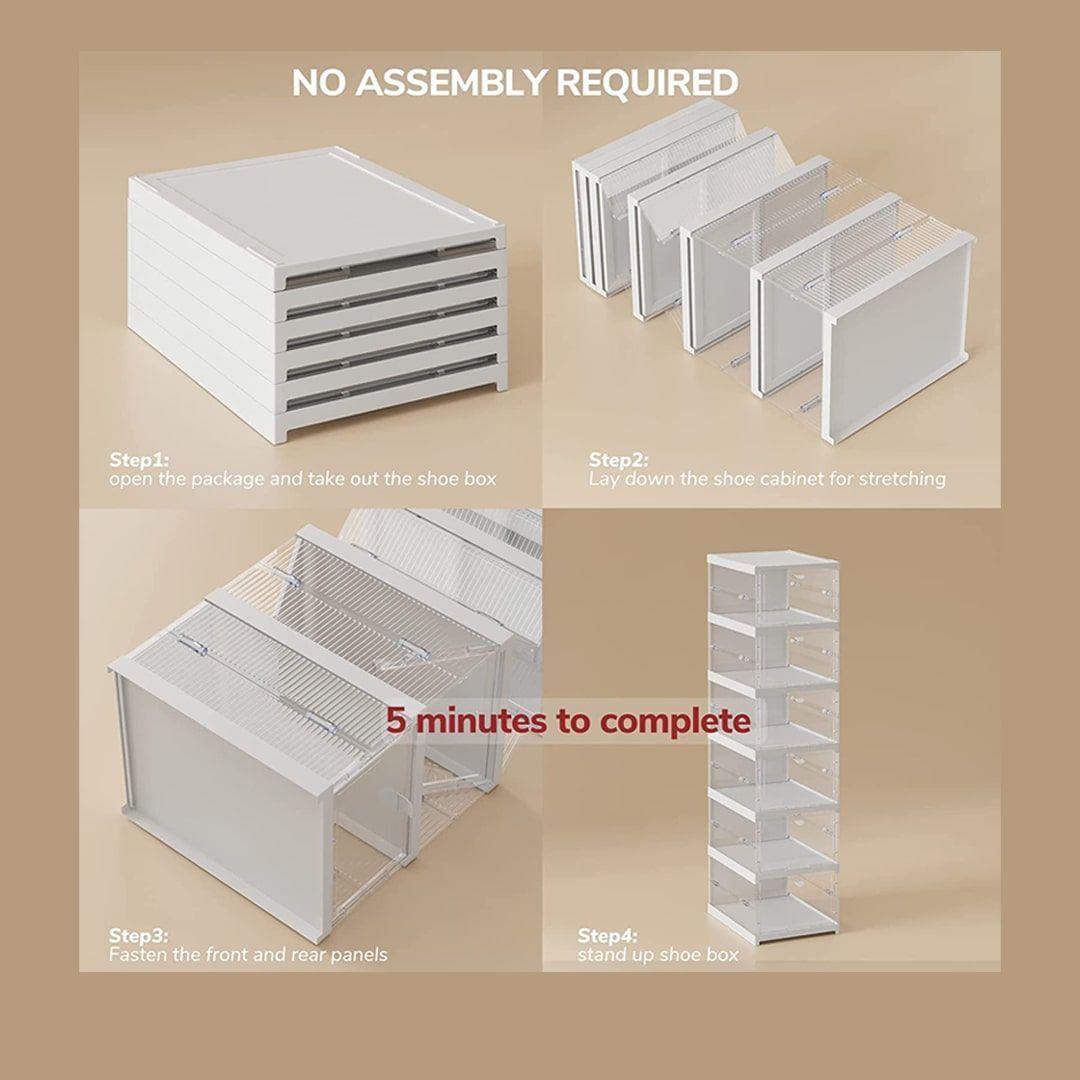 NO ASSEMBLY REQUIRED

Step1:
open the package and take out the shoe box

Step2:
Lay down the shoe cabinet for stretching

5 minutes to complete

Step3:
Fasten the front and rear panels

Step4:
stand up shoe box