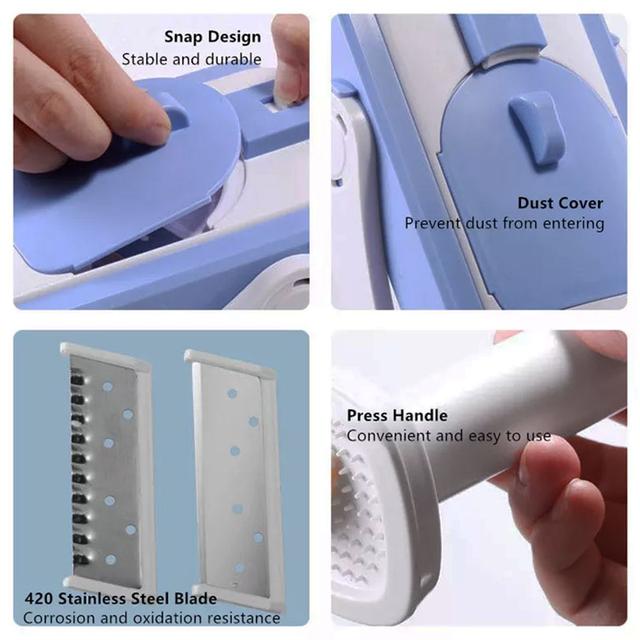 Snap Design
Stable and durable

Dust Cover
Prevent dust from entering

420 Stainless Steel Blade
Corrosion and oxidation resistance

Press Handle
Convenient and easy to use