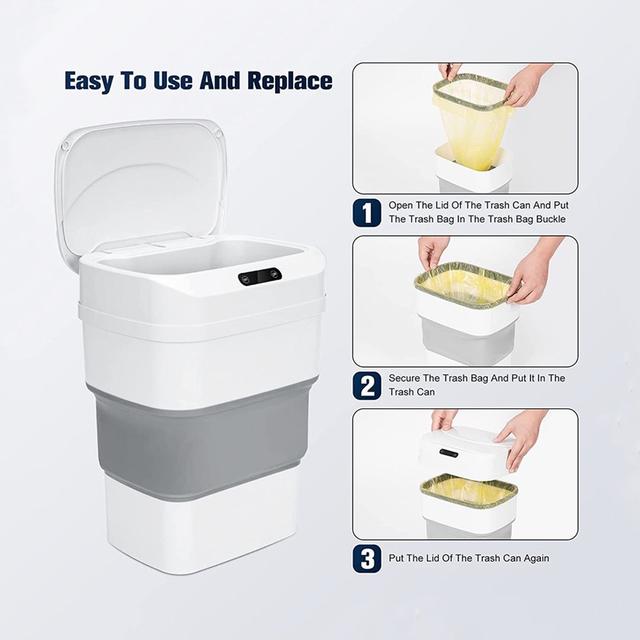 Easy To Use And Replace

1 Open The Lid Of The Trash Can And Put The Trash Bag In The Trash Bag Buckle

2 Secure The Trash Bag And Put It In The Trash Can

3 Put The Lid Of The Trash Can Again