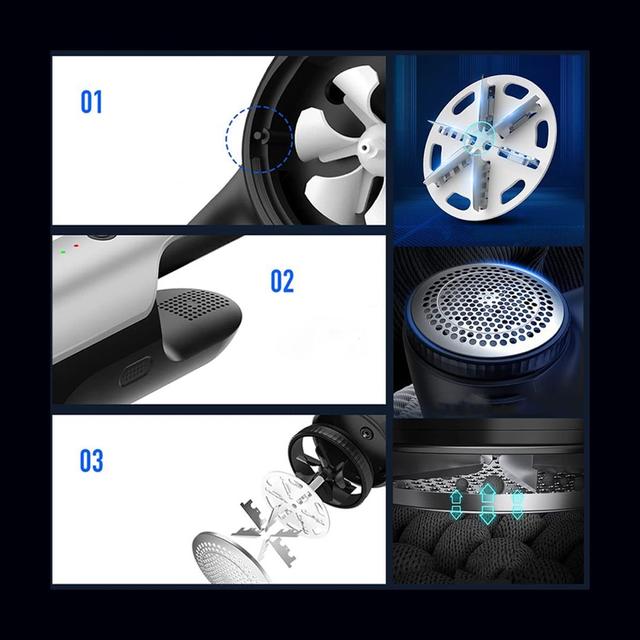 01

02

03