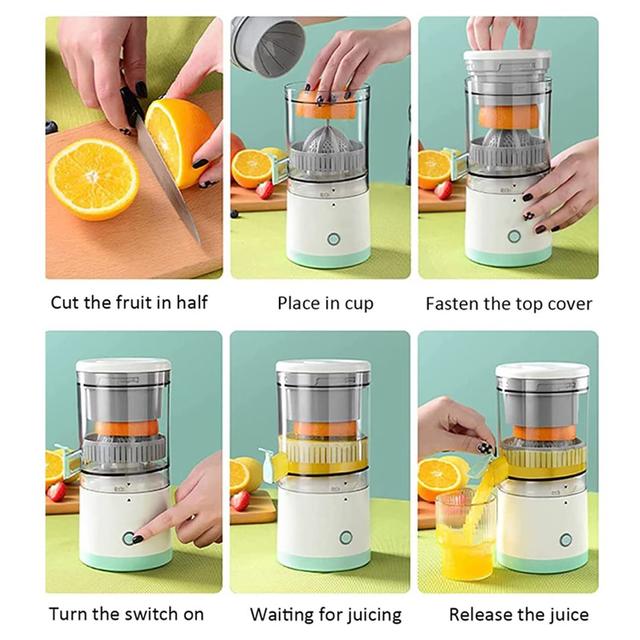 Cut the fruit in half

Place in cup

Fasten the top cover

Turn the switch on

Waiting for juicing

Release the juice