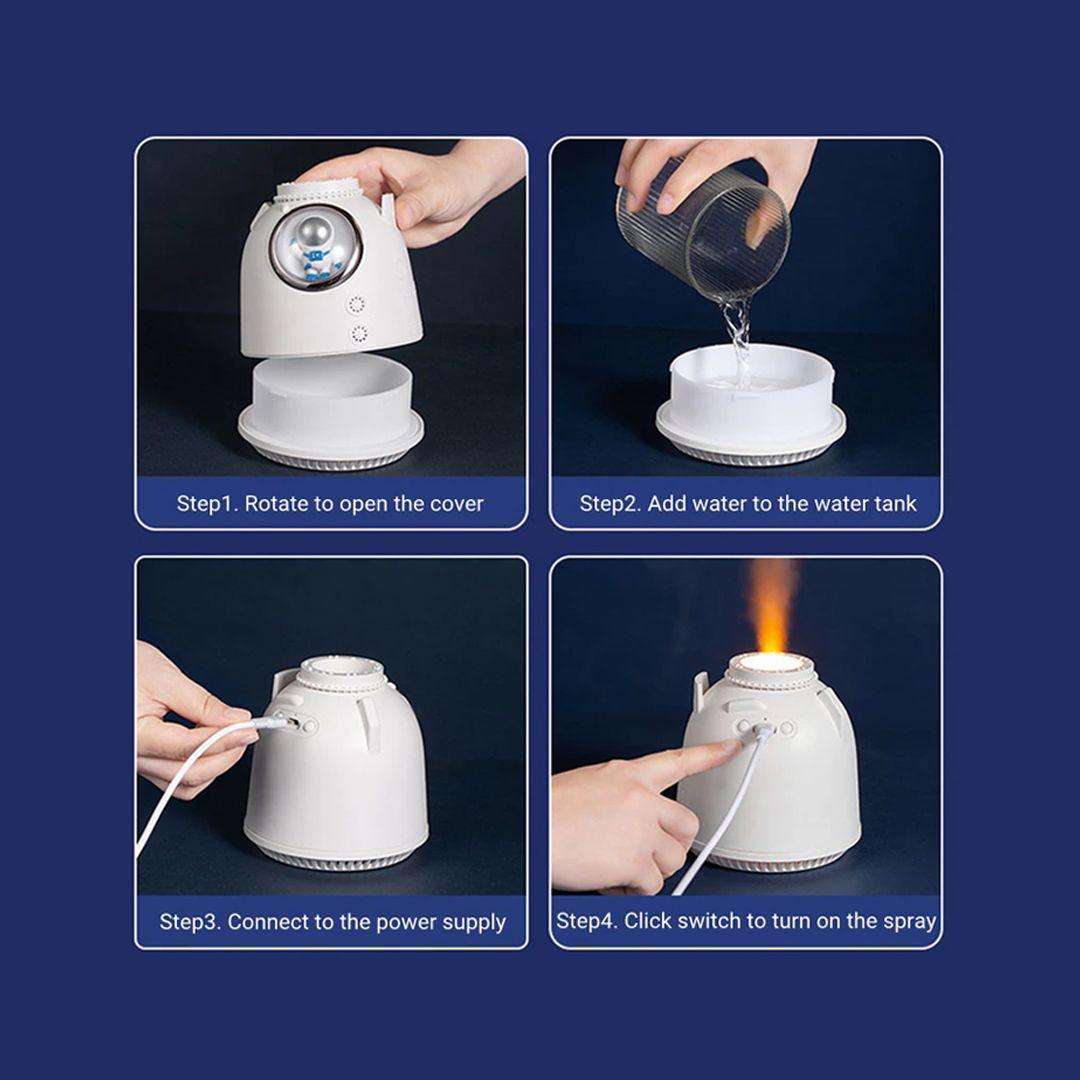 Step1. Rotate to open the cover

Step2. Add water to the water tank

Step3. Connect to the power supply

Step4. Click switch to turn on the spray