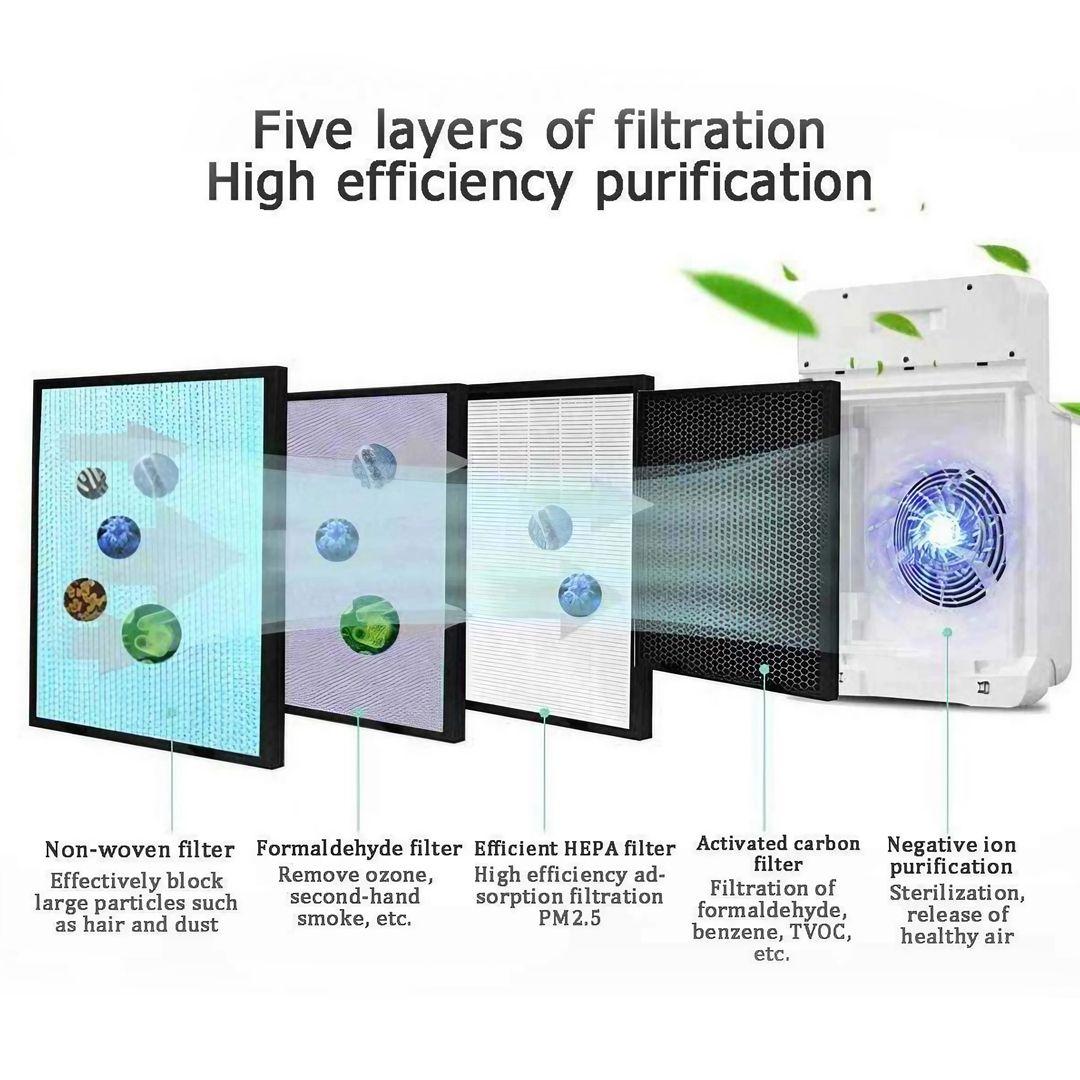 Five layers of filtration
High efficiency purification

Non-woven filter
Effectively block large particles such as hair and dust

Formaldehyde filter
Remove ozone, second-hand smoke, etc.

Efficient HEPA filter
High efficiency adsorption filtration PM2.5

Activated carbon filter
Filtration of formaldehyde, benzene, TVOC, etc.

Negative ion purification
Sterilization, release of healthy air