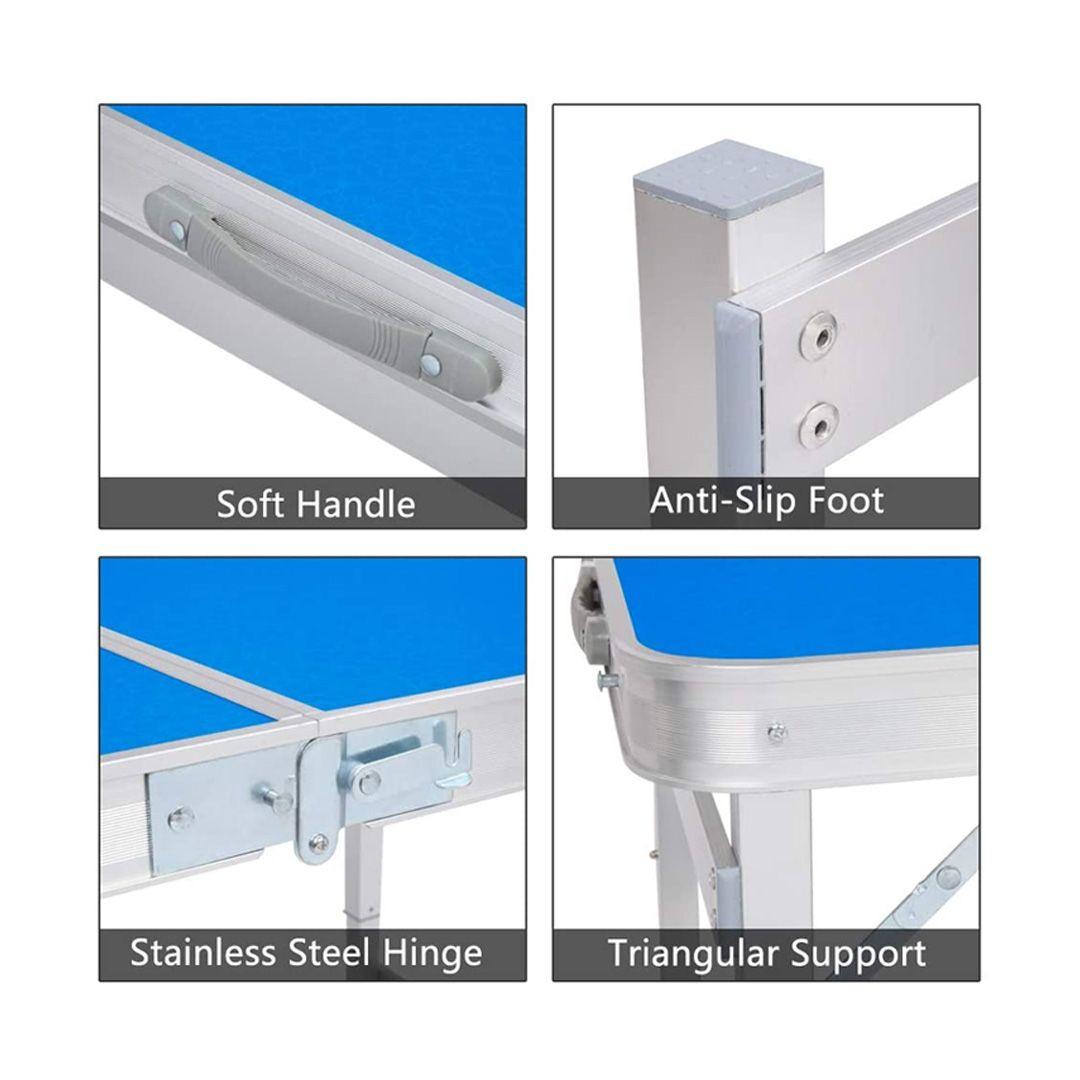 Soft Handle

Anti-Slip Foot

Stainless Steel Hinge

Triangular Support