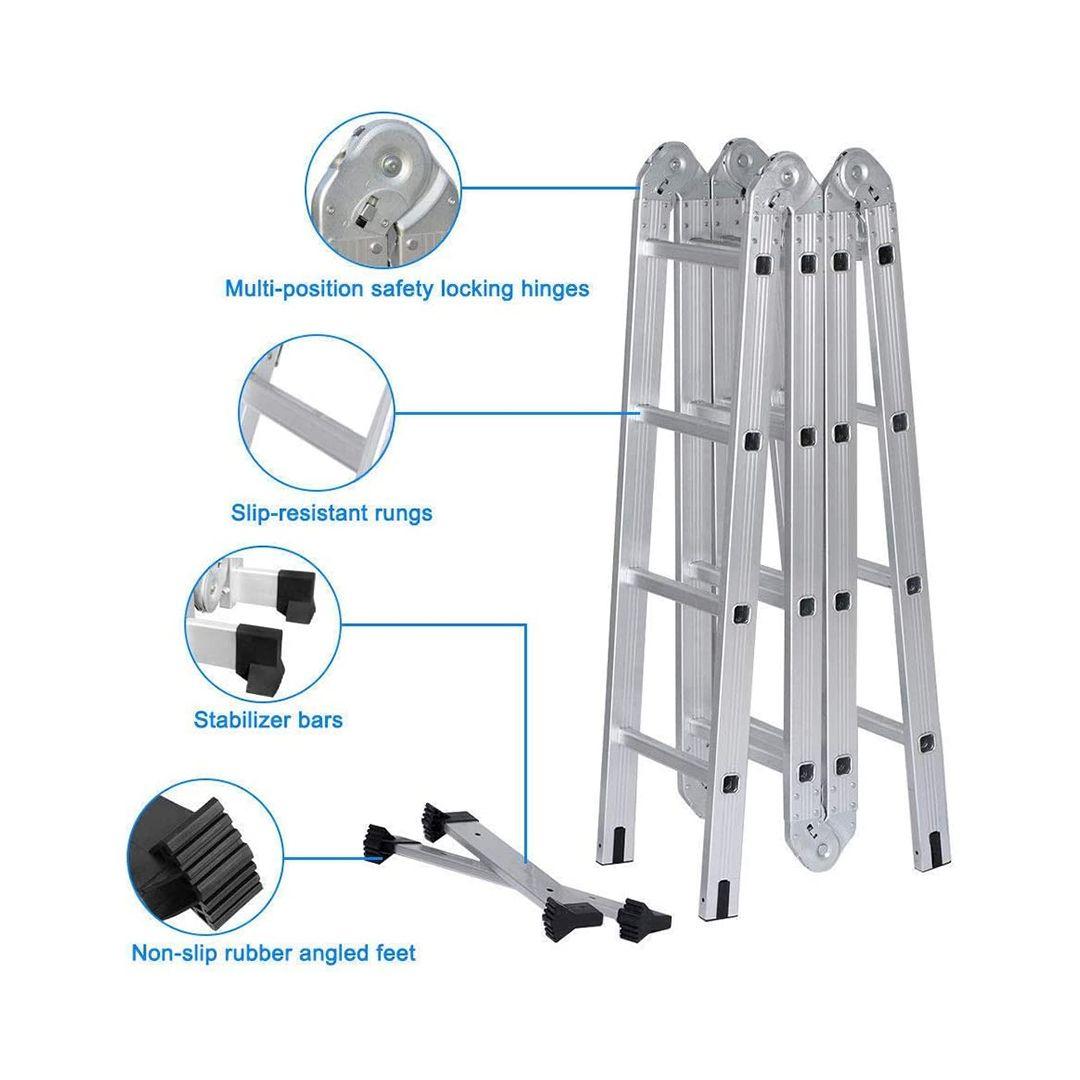 Multi-position safety locking hinges

Slip-resistant rungs

Stabilizer bars

Non-slip rubber angled feet