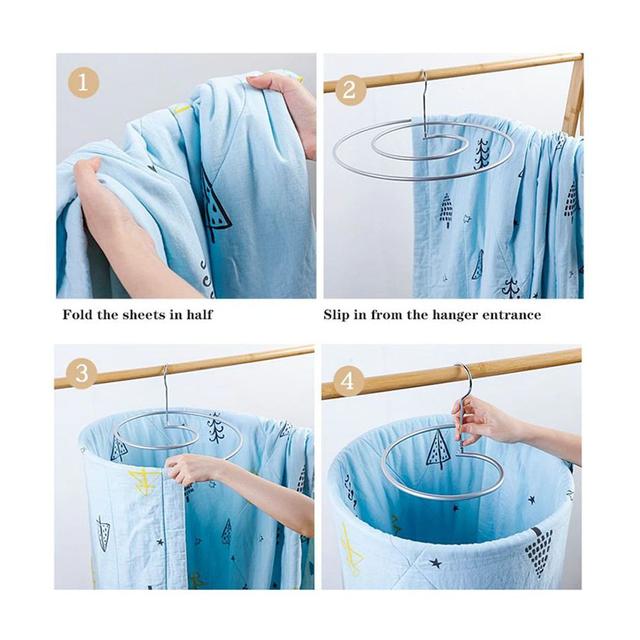 1

Fold the sheets in half

2

Slip in from the hanger entrance

3

4