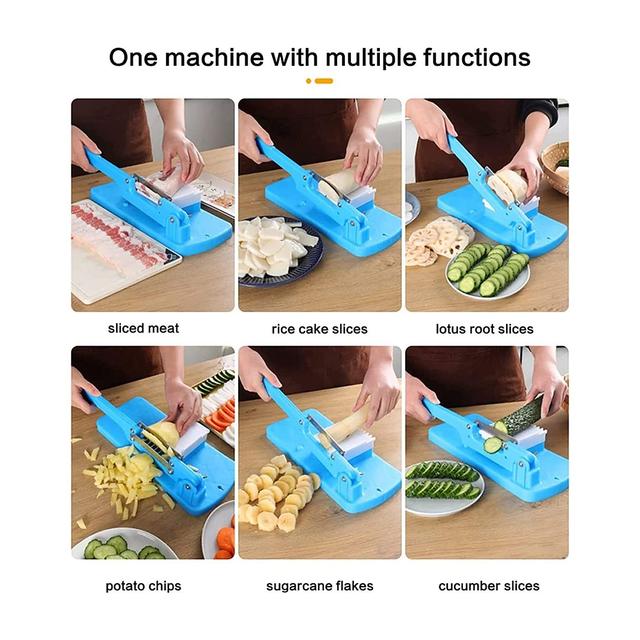 One machine with multiple functions

sliced meat

rice cake slices

lotus root slices

potato chips

sugarcane flakes

cucumber slices