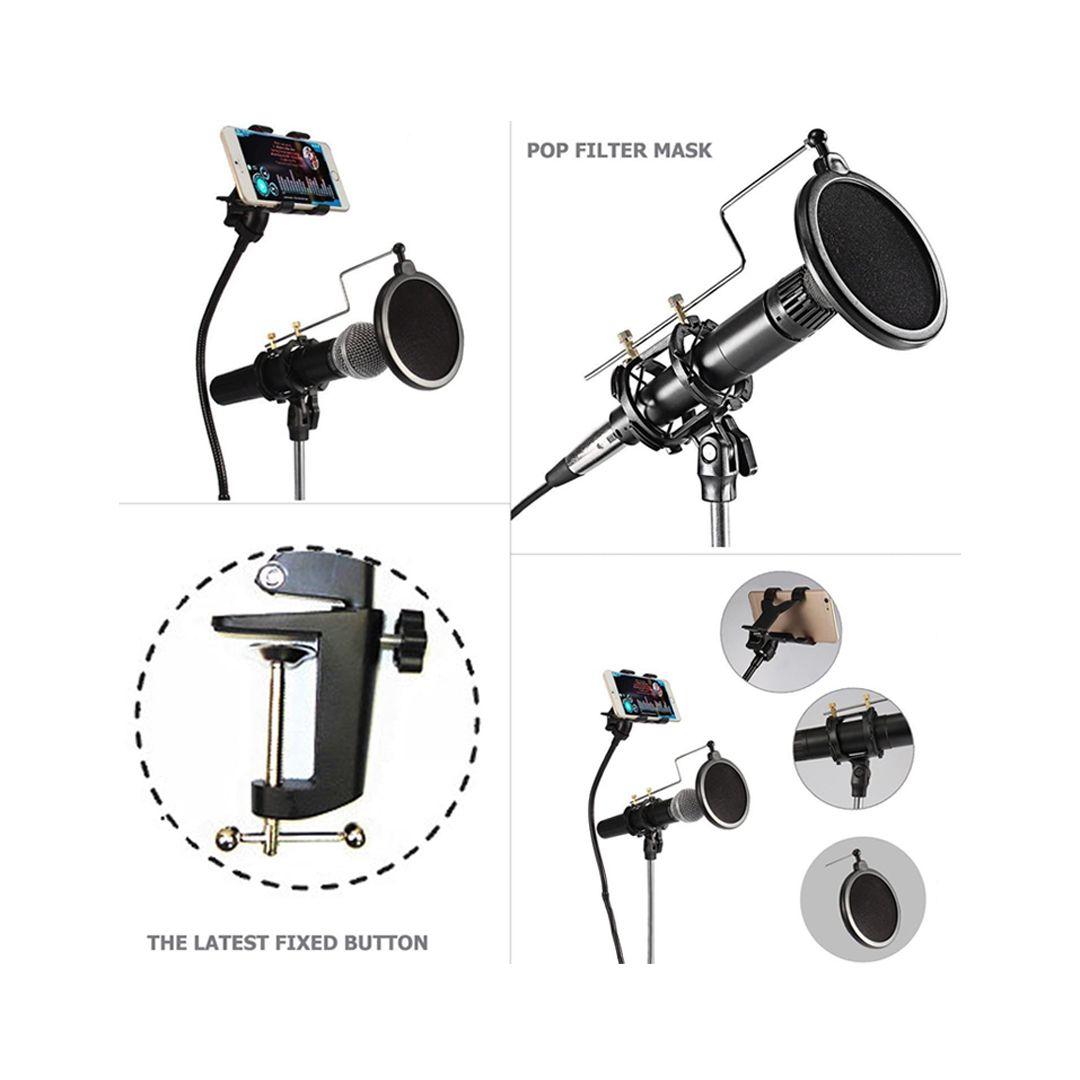 POP FILTER MASK

THE LATEST FIXED BUTTON