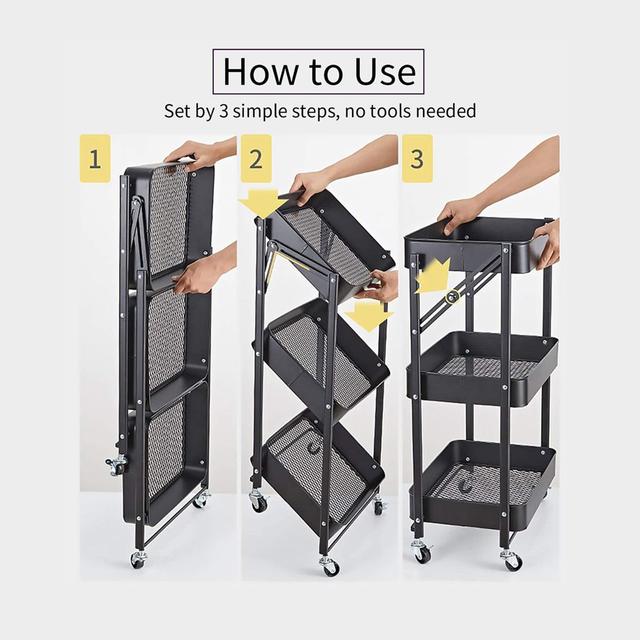 How to Use

Set by 3 simple steps, no tools needed

1

2

3