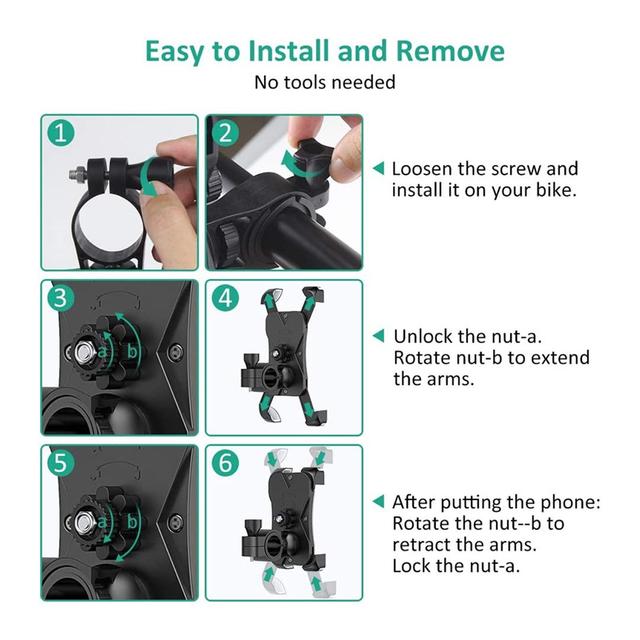 Easy to Install and Remove
No tools needed

1

2

Loosen the screw and install it on your bike.

3
a
b

4

Unlock the nut-a. Rotate nut-b to extend the arms.

5
a
b

6

After putting the phone: Rotate the nut--b to retract the arms. Lock the nut-a.