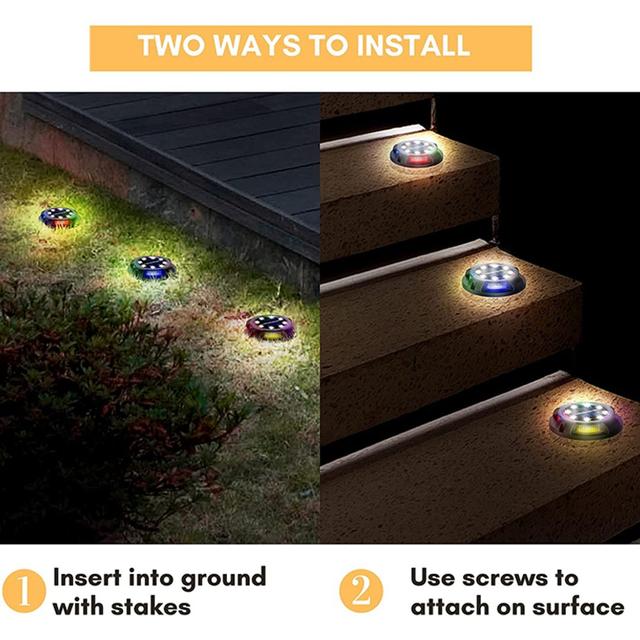 TWO WAYS TO INSTALL

1 Insert into ground with stakes

2 Use screws to attach on surface