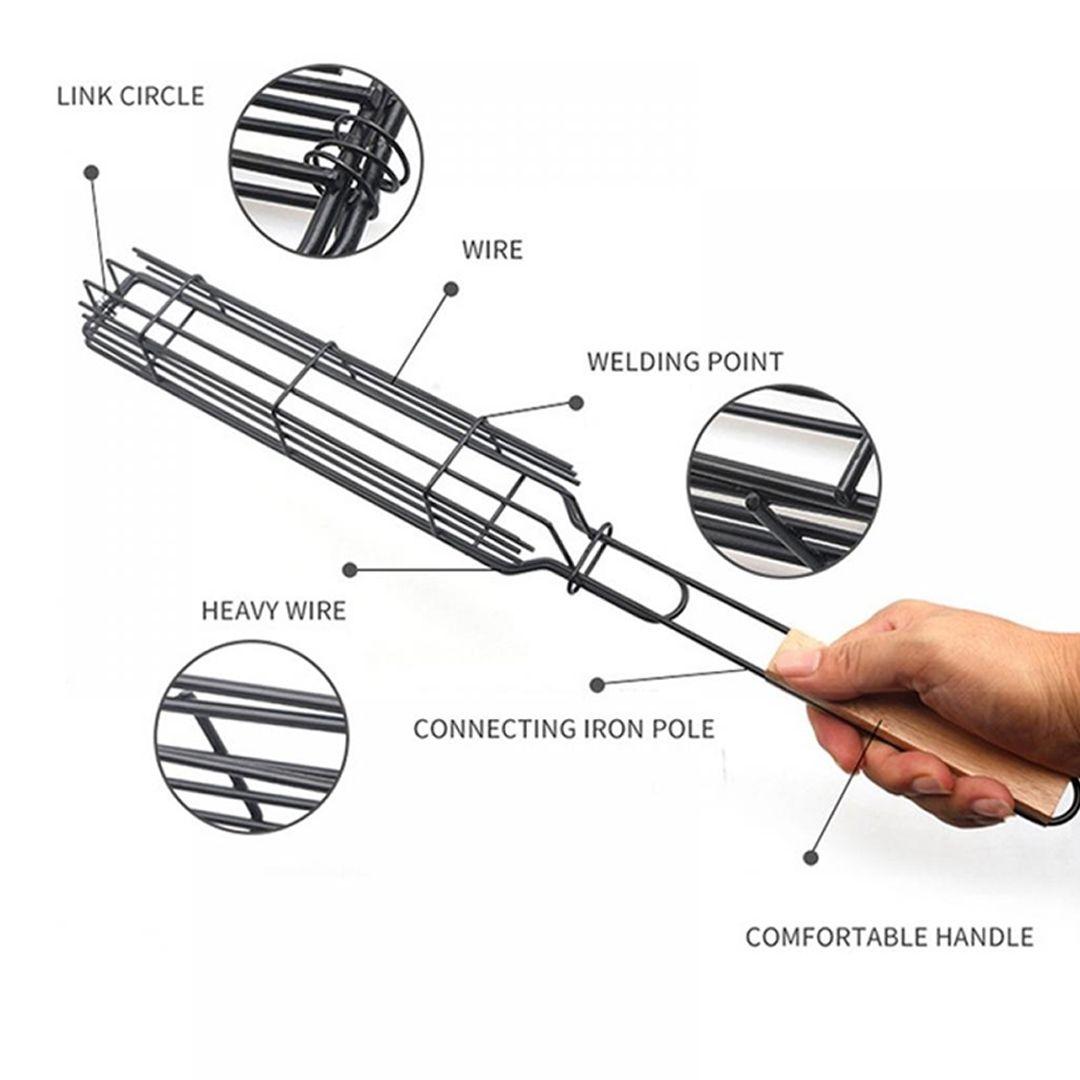 LINK CIRCLE

WIRE

WELDING POINT

HEAVY WIRE

CONNECTING IRON POLE

COMFORTABLE HANDLE