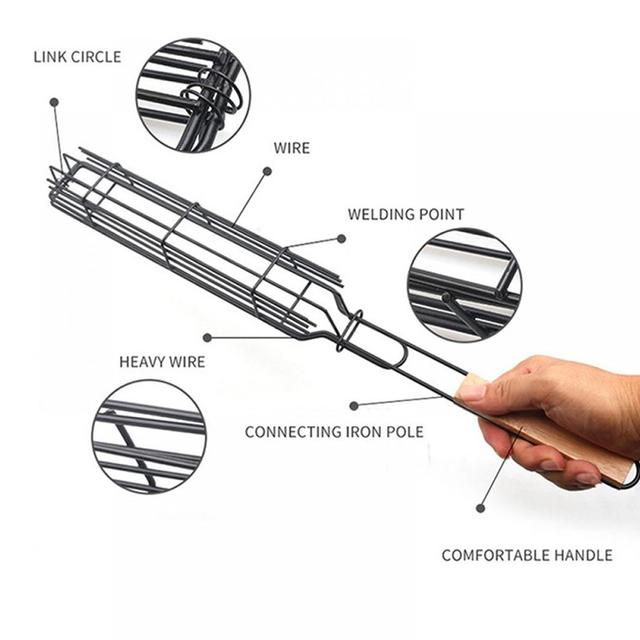 LINK CIRCLE

WIRE

WELDING POINT

HEAVY WIRE

CONNECTING IRON POLE

COMFORTABLE HANDLE