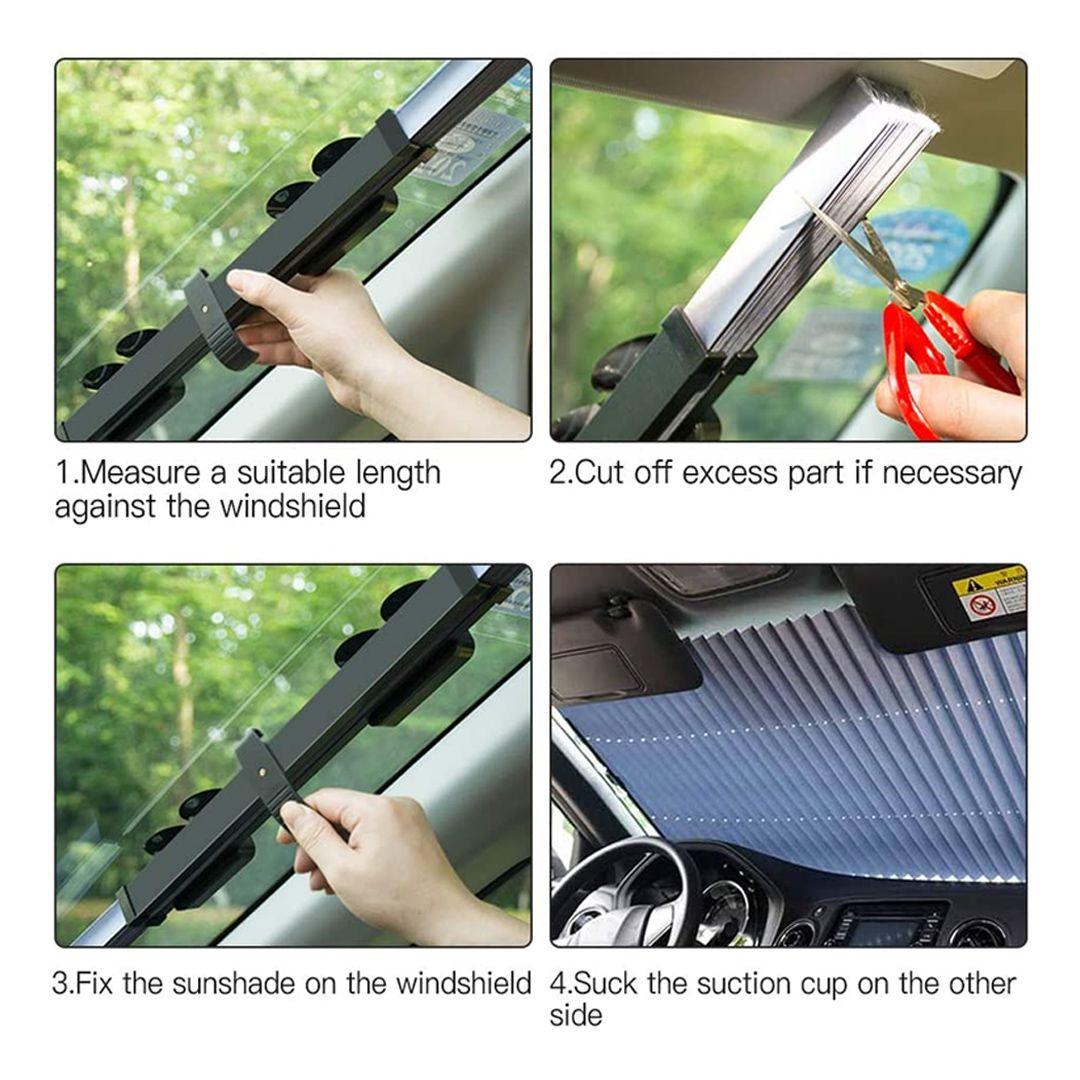 1.Measure a suitable length against the windshield

2.Cut off excess part if necessary

3.Fix the sunshade on the windshield

WARNING

4.Suck the suction cup on the other side