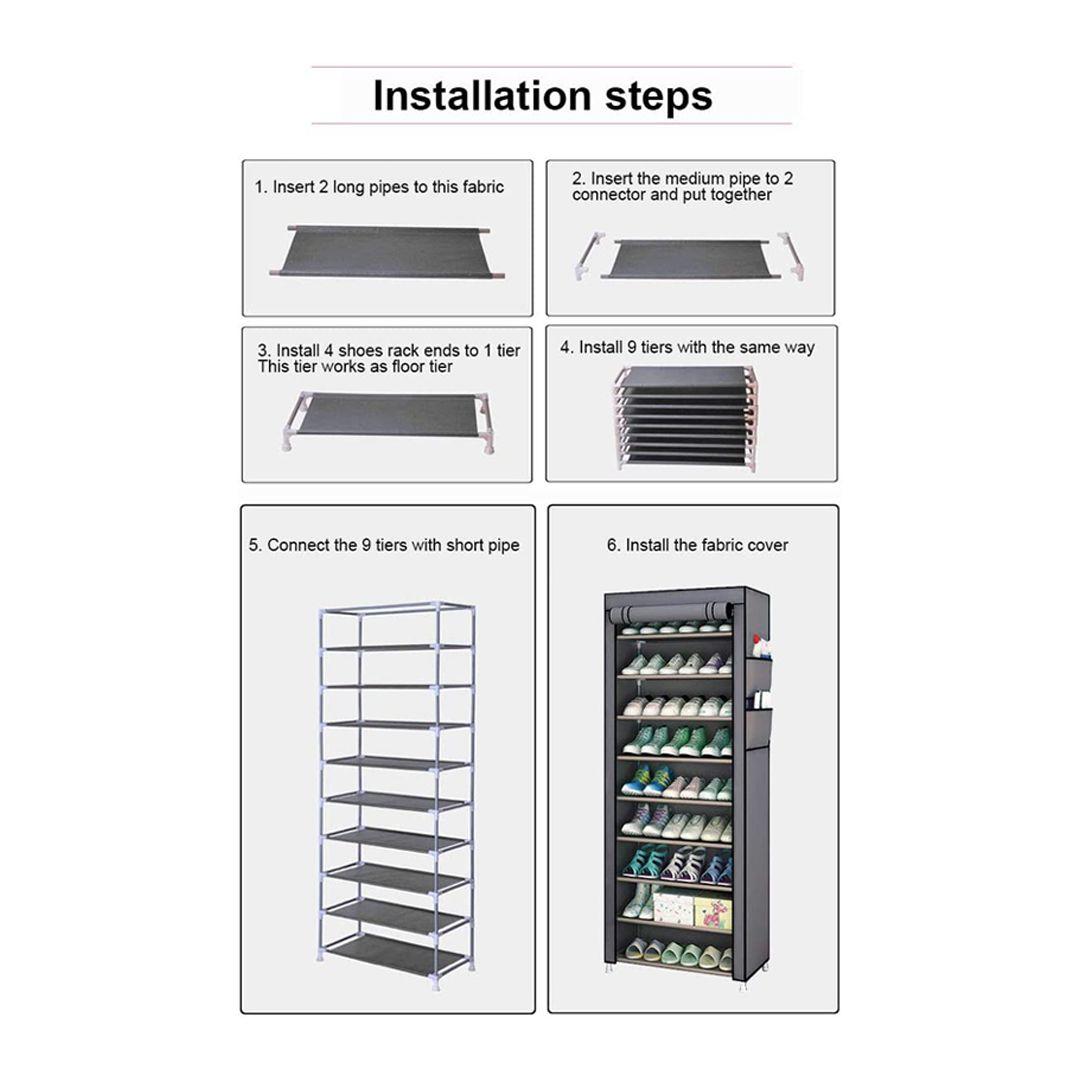 Installation steps

1. Insert 2 long pipes to this fabric

2. Insert the medium pipe to 2 connector and put together

3. Install 4 shoes rack ends to 1 tier This tier works as floor tier

4. Install 9 tiers with the same way

5. Connect the 9 tiers with short pipe

6. Install the fabric cover