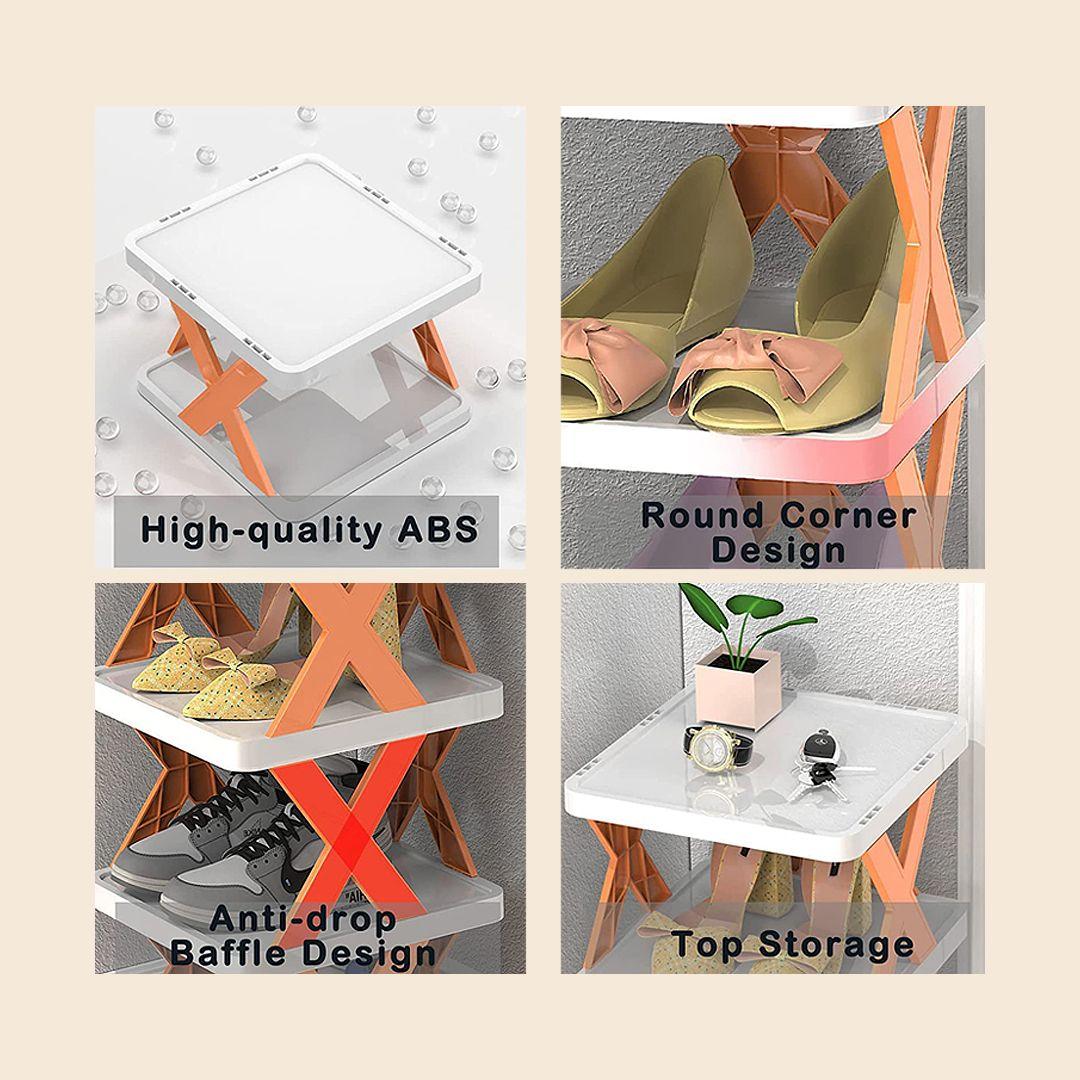 High-quality ABS

Round Corner Design

Anti-drop Baffle Design

Top Storage