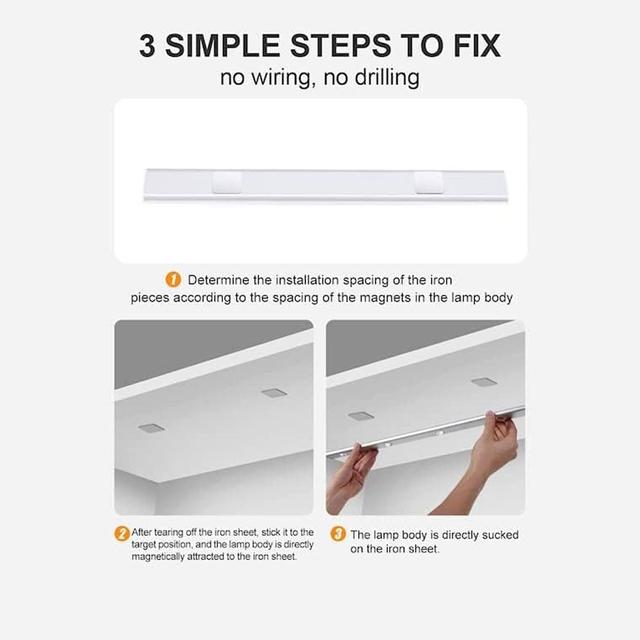 3 SIMPLE STEPS TO FIX
no wiring, no drilling

1 Determine the installation spacing of the iron pieces according to the spacing of the magnets in the lamp body

2 After tearing off the iron sheet, stick it to the target position, and the lamp body is directly magnetically attracted to the iron sheet.

3 The lamp body is directly sucked on the iron sheet.