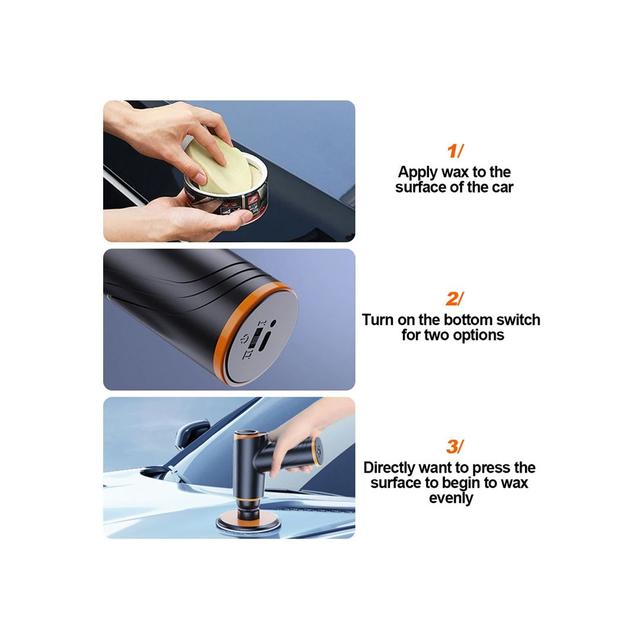 1/
Apply wax to the surface of the car

2/
Turn on the bottom switch for two options

3/
Directly want to press the surface to begin to wax evenly