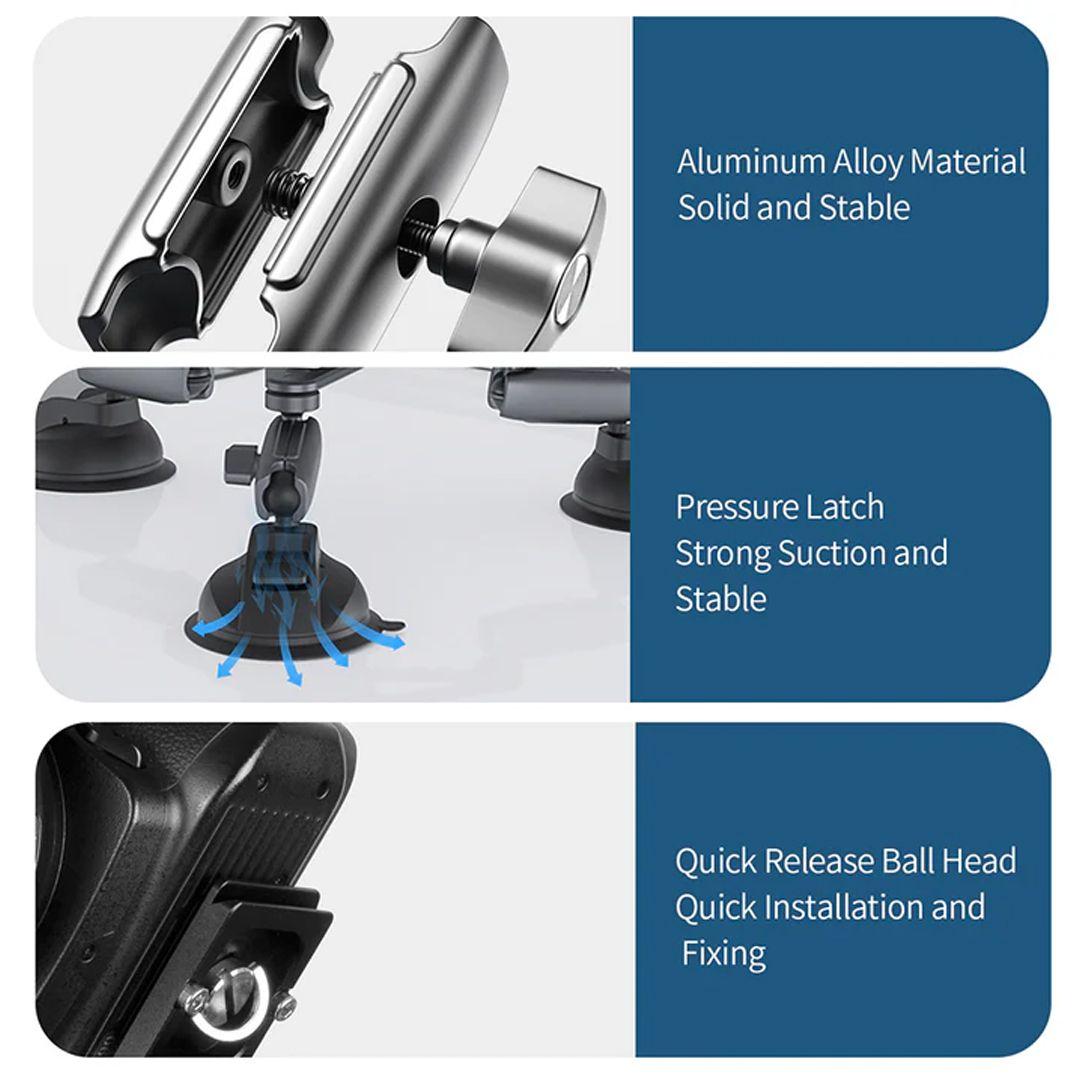 Aluminum Alloy Material
Solid and Stable

Pressure Latch
Strong Suction and
Stable

Quick Release Ball Head
Quick Installation and
Fixing