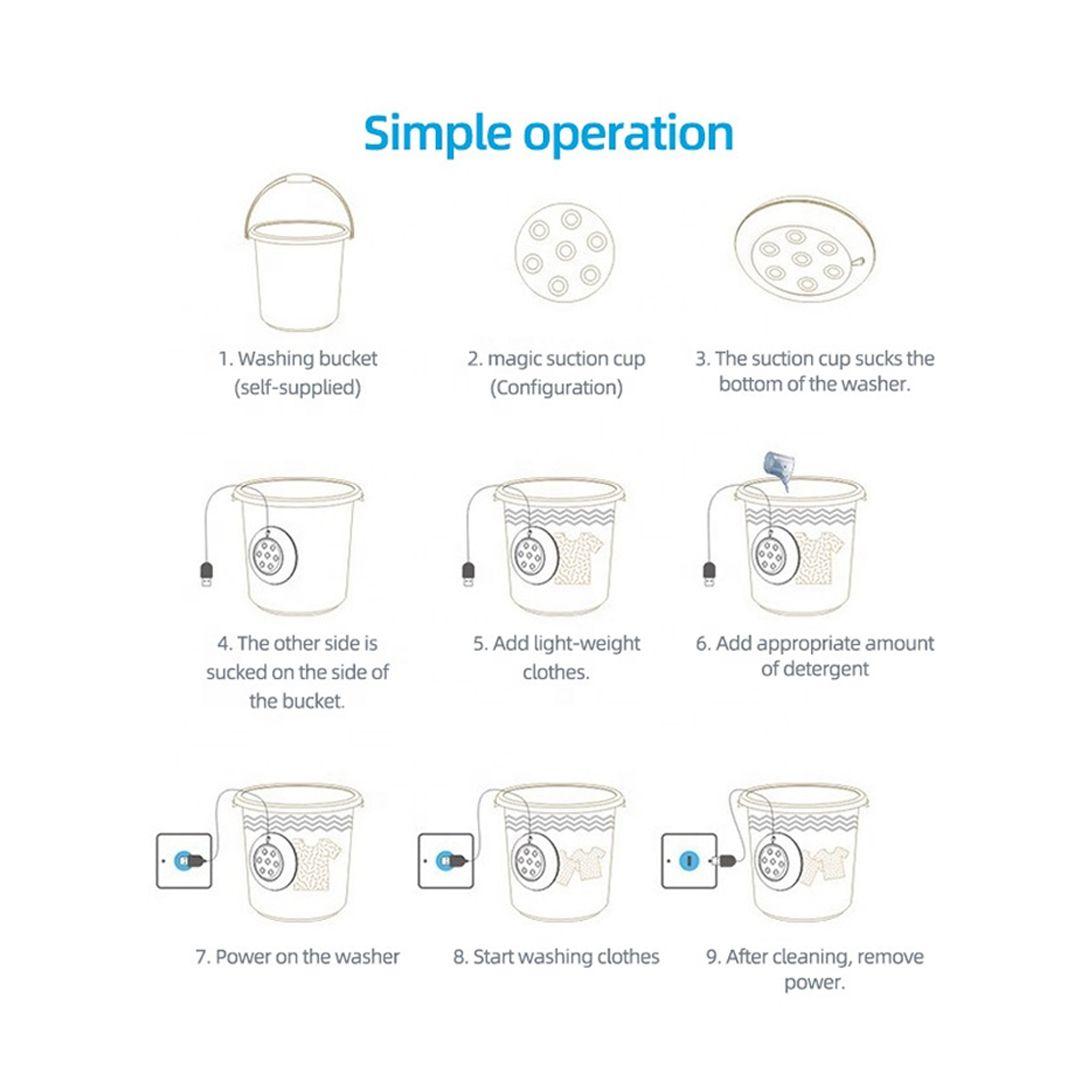 Simple operation

1. Washing bucket (self-supplied)

2. magic suction cup (Configuration)

3. The suction cup sucks the bottom of the washer.

4. The other side is sucked on the side of the bucket.

5. Add light-weight clothes.

6. Add appropriate amount of detergent

7. Power on the washer

8. Start washing clothes

9. After cleaning, remove power.