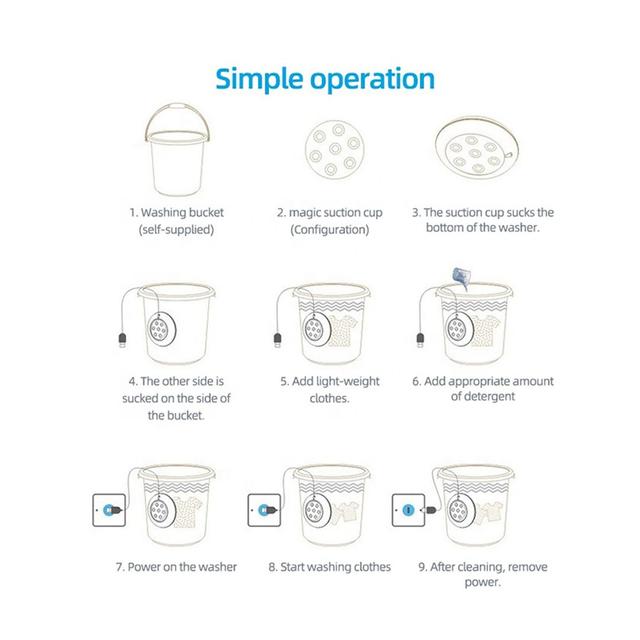 Simple operation

1. Washing bucket (self-supplied)

2. magic suction cup (Configuration)

3. The suction cup sucks the bottom of the washer.

4. The other side is sucked on the side of the bucket.

5. Add light-weight clothes.

6. Add appropriate amount of detergent

7. Power on the washer

8. Start washing clothes

9. After cleaning, remove power.