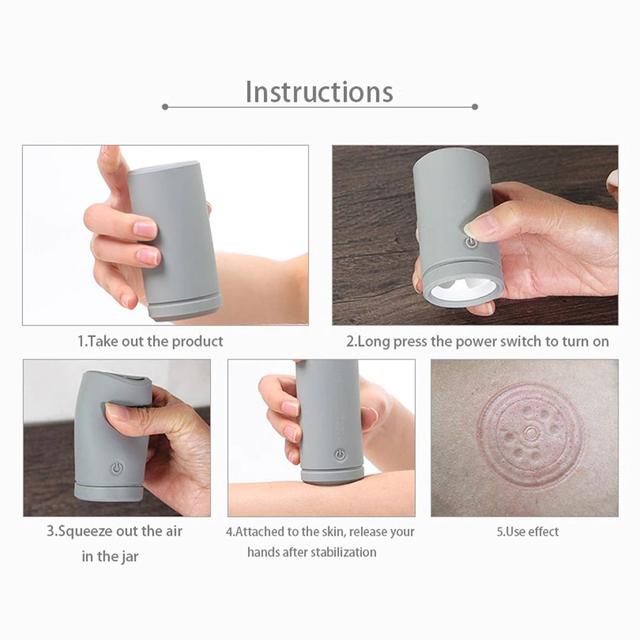 Instructions

1.Take out the product

2.Long press the power switch to turn on

3.Squeeze out the air in the jar

4.Attached to the skin, release your hands after stabilization

5.Use effect