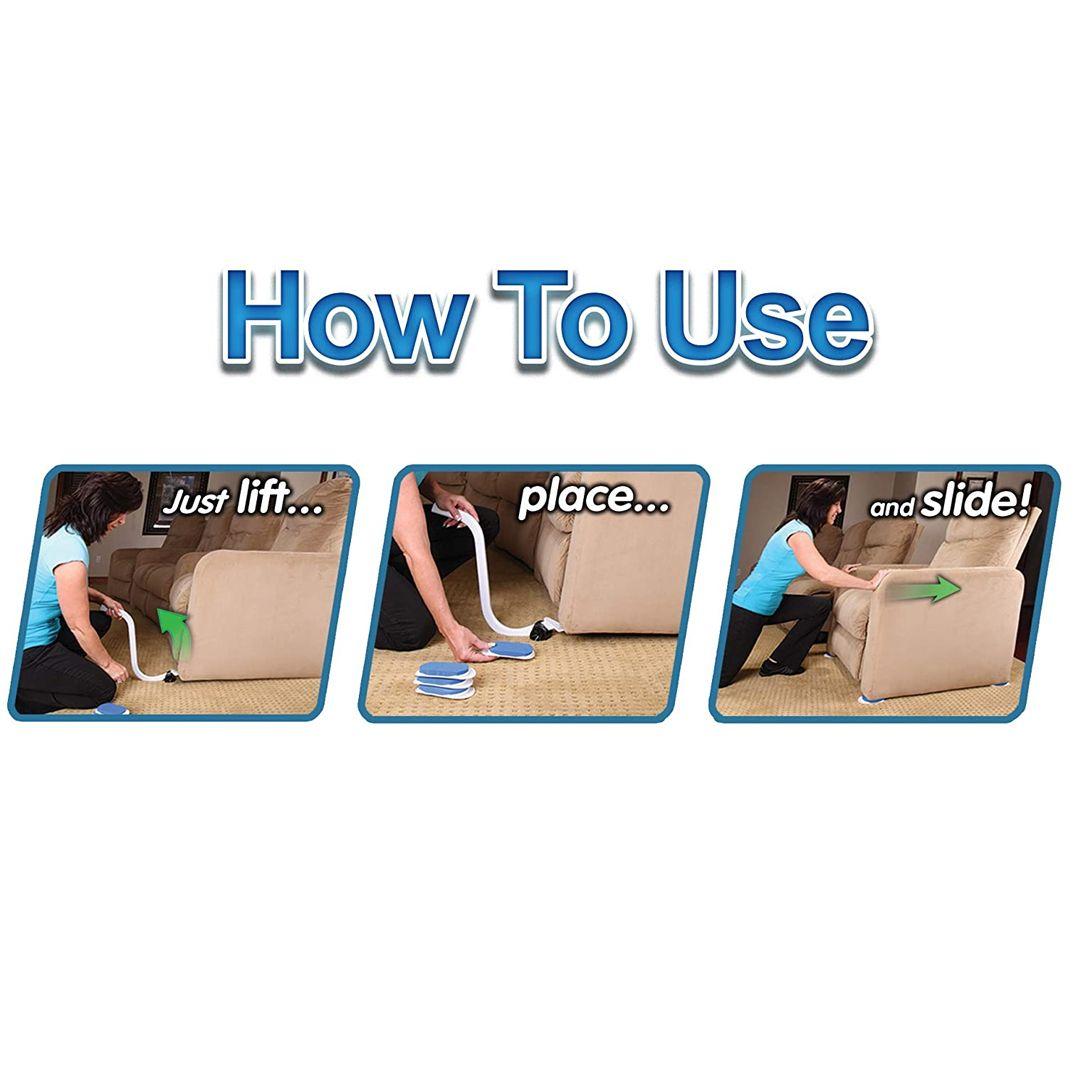 How To Use

Just lift...

place...

and slide!