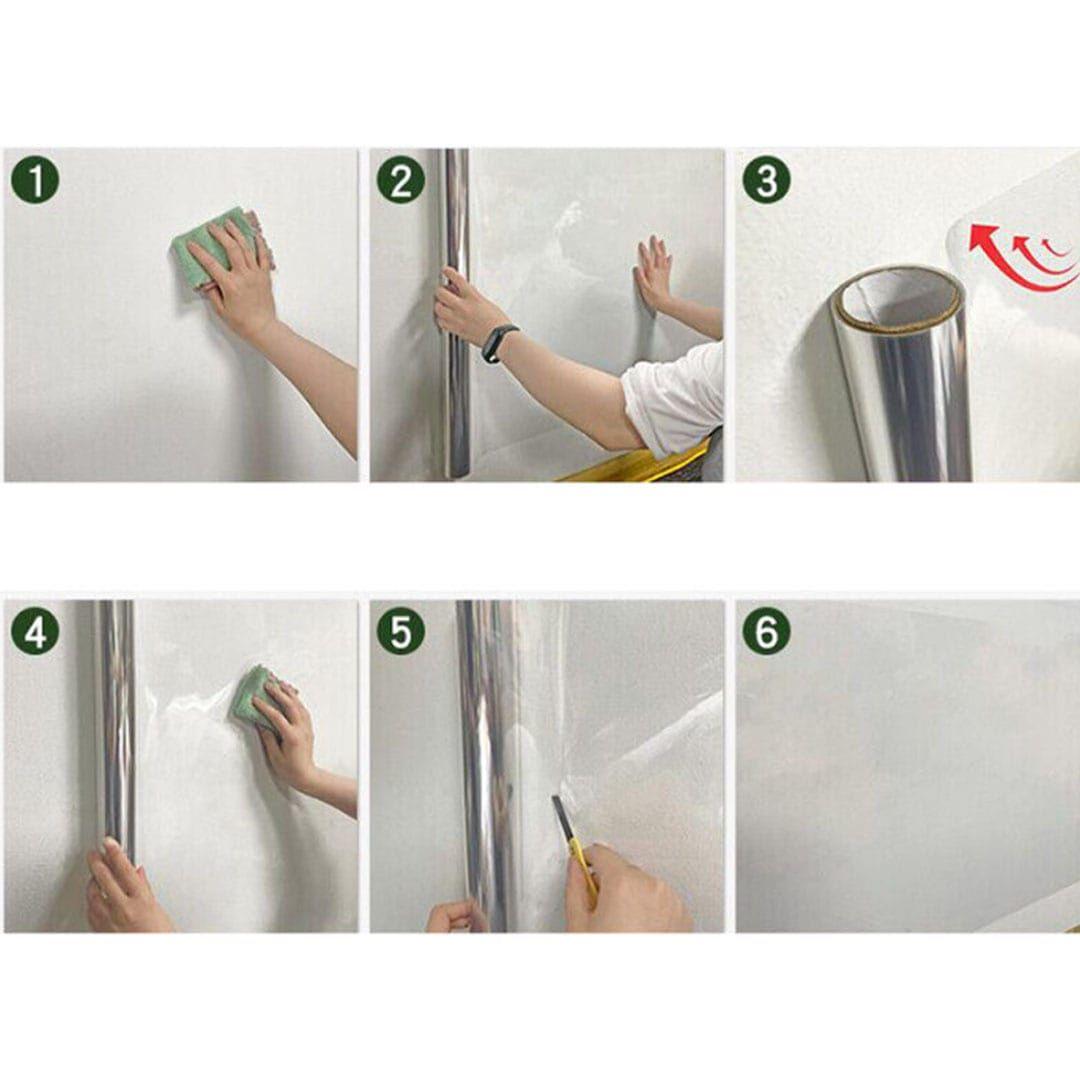 1

2

3

4

5

6