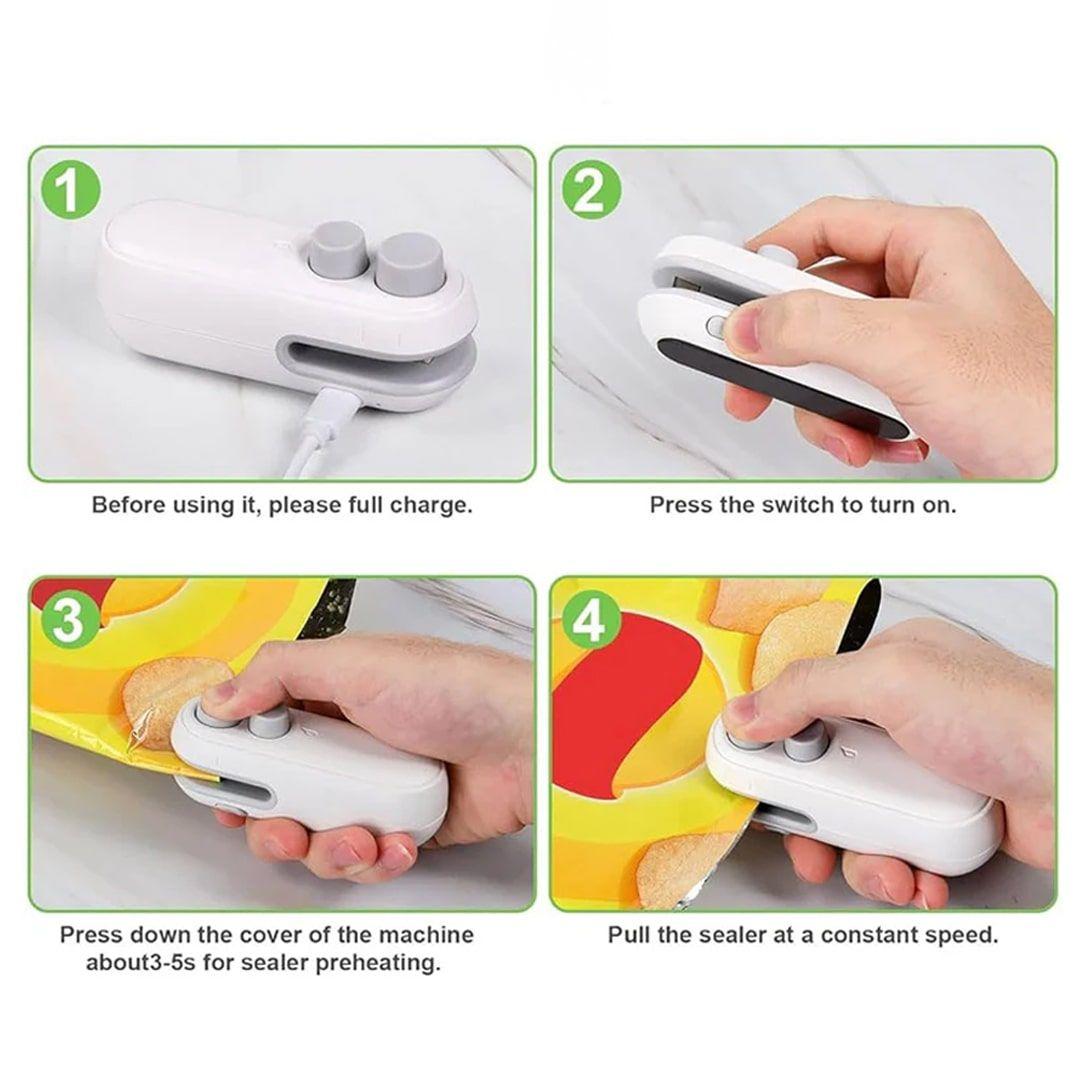 1

Before using it, please full charge.

2

Press the switch to turn on.

3

Press down the cover of the machine about3-5s for sealer preheating.

4

Pull the sealer at a constant speed.