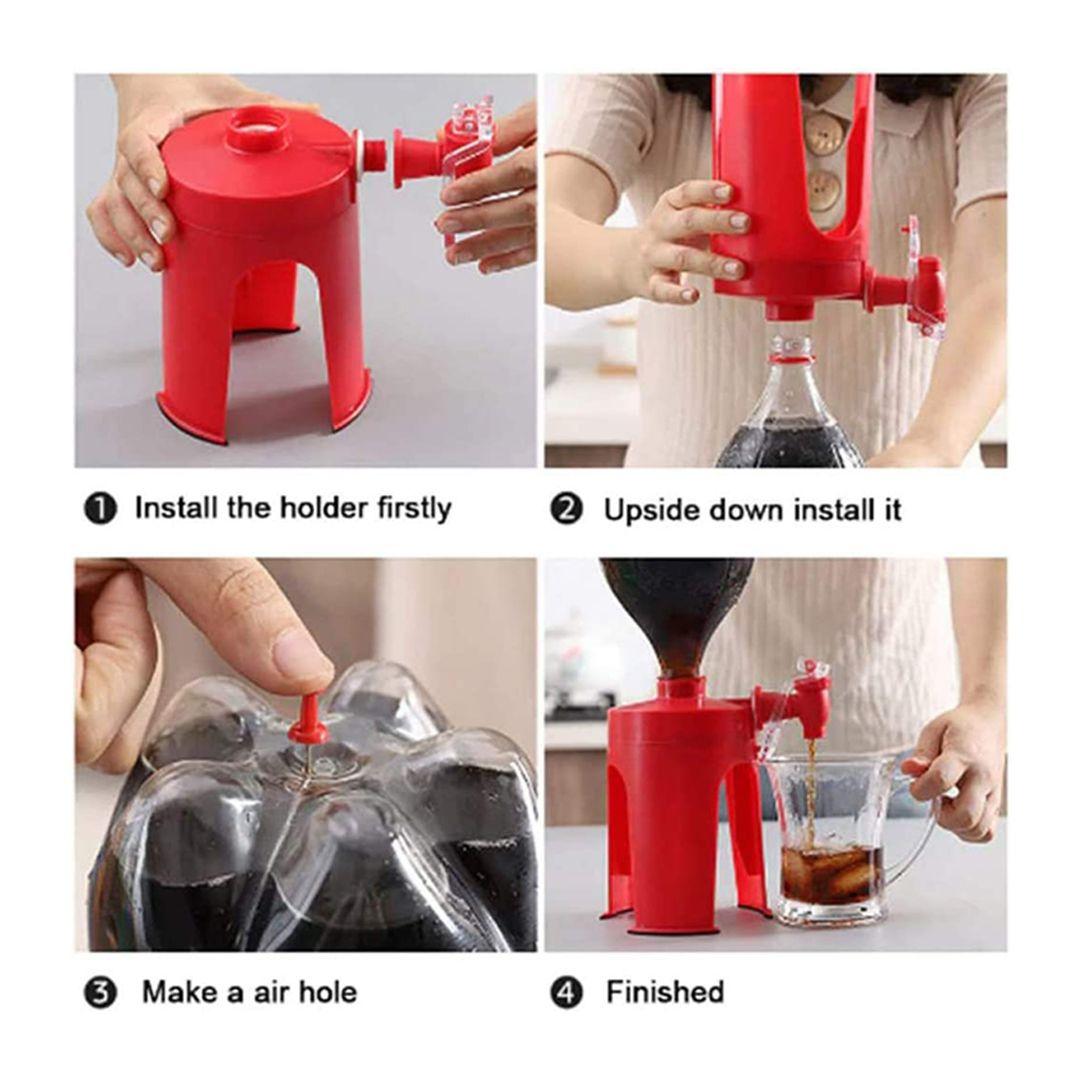 ❶ Install the holder firstly

❷ Upside down install it

❸ Make a air hole

❹ Finished