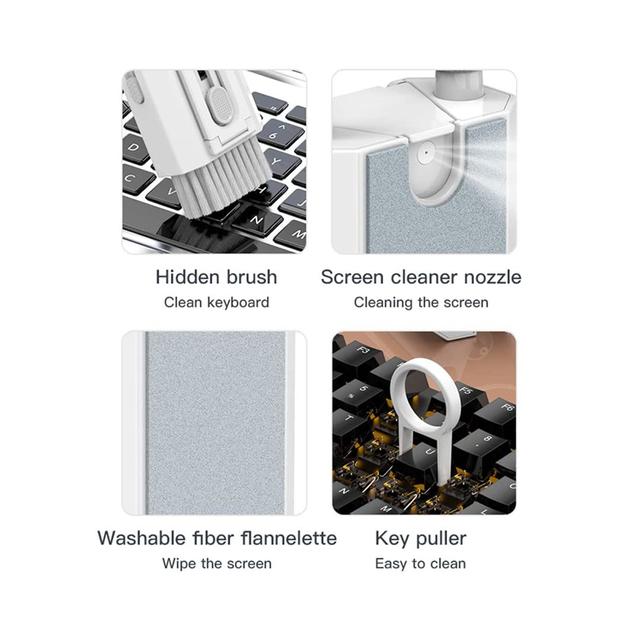 Hidden brush
Clean keyboard

Screen cleaner nozzle
Cleaning the screen

Washable fiber flannelette
Wipe the screen

Key puller
Easy to clean