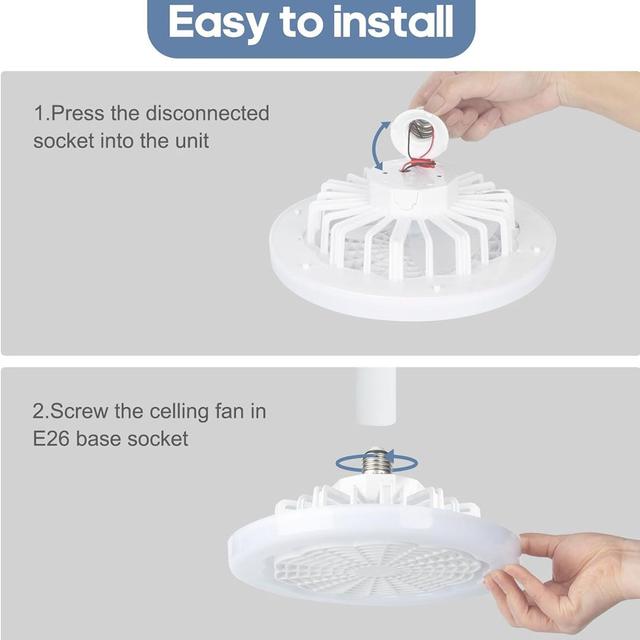 Easy to install

1.Press the disconnected socket into the unit

2.Screw the celling fan in E26 base socket