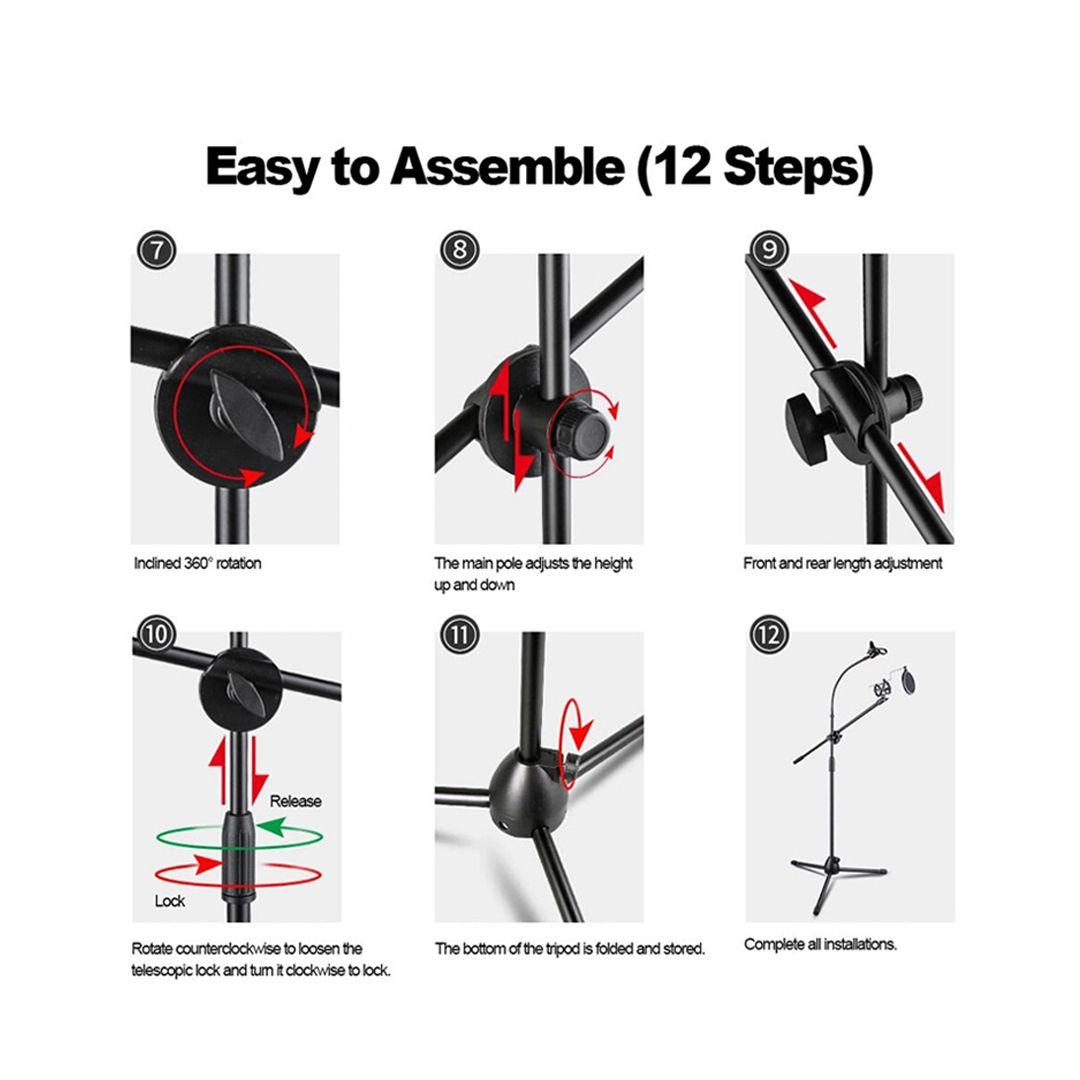 Easy to Assemble (12 Steps)

⑦

Inclined 360° rotation

⑧

The main pole adjusts the height up and down

⑨

Front and rear length adjustment

⑩

Release

Lock

Rotate counterclockwise to loosen the telescopic lock and turn it clockwise to lock.

⑪

The bottom of the tripod is folded and stored.

⑫

Complete all installations.