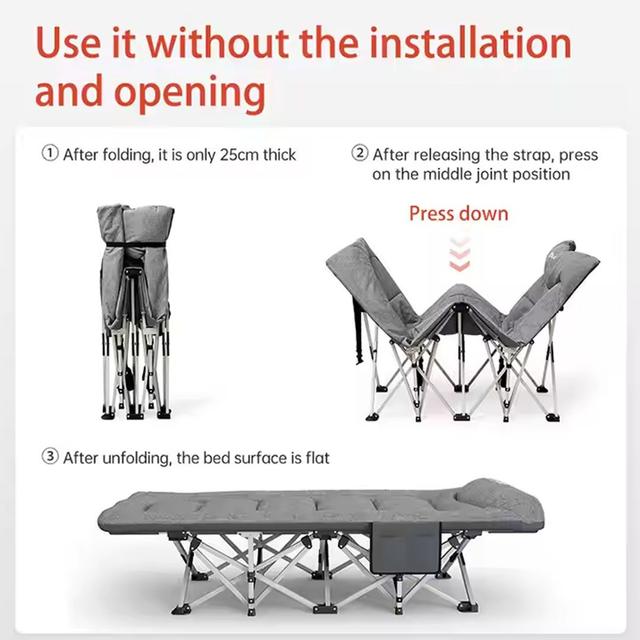 Use it without the installation and opening

① After folding, it is only 25cm thick

② After releasing the strap, press on the middle joint position

Press down

③ After unfolding, the bed surface is flat