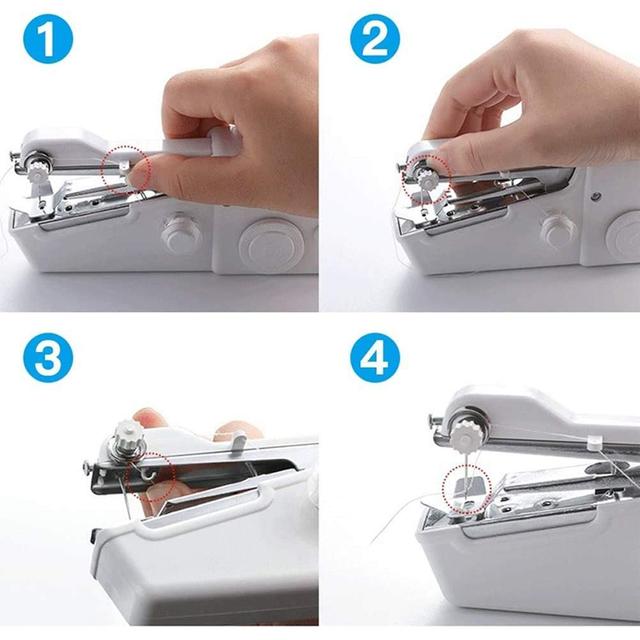 1

2

3

4