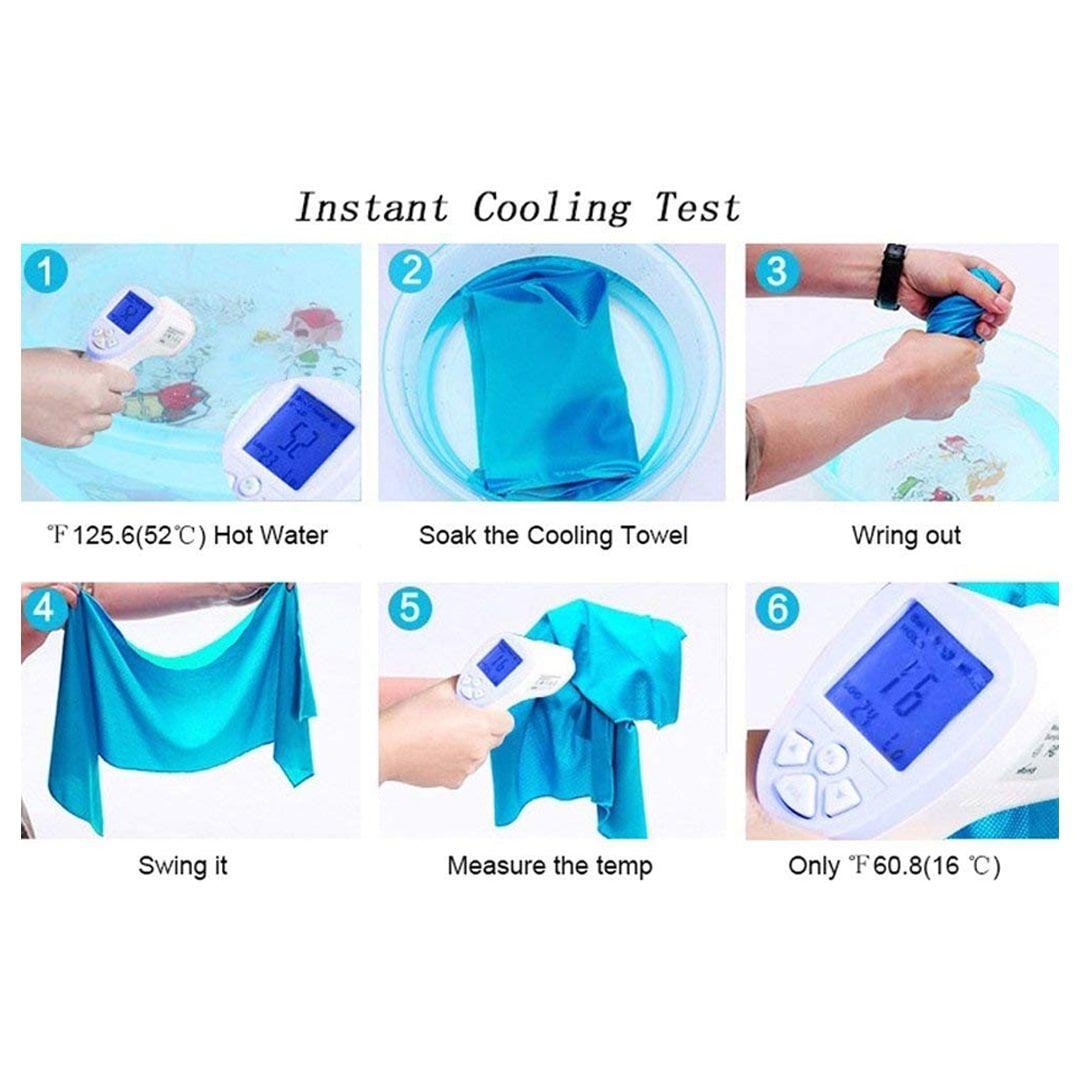 Instant Cooling Test

1

52

℉125.6(52℃) Hot Water

2

Soak the Cooling Towel

3

Wring out

4

Swing it

5

16

Measure the temp

6

16

Only ℉60.8(16 ℃)