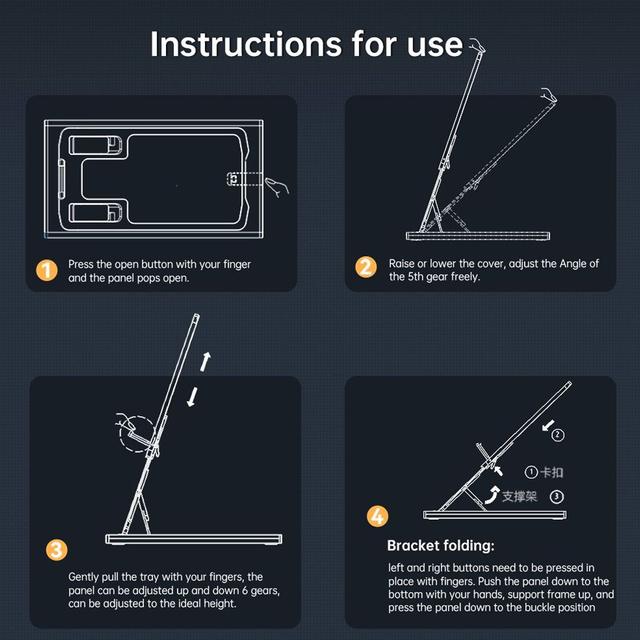 Instructions for use

1 Press the open button with your finger and the panel pops open.

2 Raise or lower the cover, adjust the Angle of the 5th gear freely.

3 Gently pull the tray with your fingers, the panel can be adjusted up and down 6 gears, can be adjusted to the ideal height.

2
1 卡扣
支撑架 3

4 Bracket folding:

left and right buttons need to be pressed in place with fingers. Push the panel down to the bottom with your hands, support frame up, and press the panel down to the buckle position